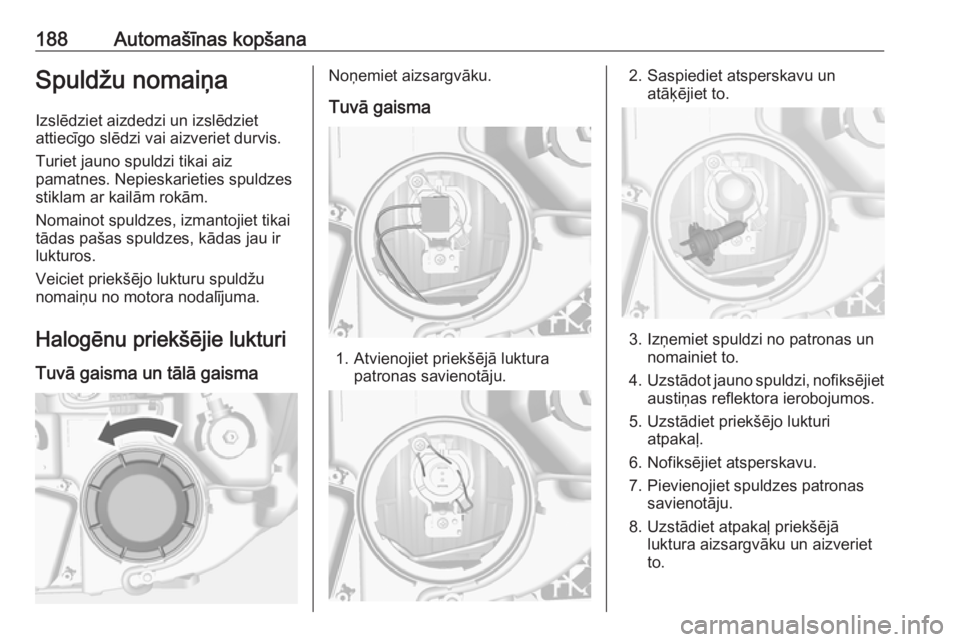 188 Automašīnas kopšana

Spuldžu nomaiņa

Izslēdziet aizdedzi un izslēdziet attiecīgo slēdzi vai aizveriet durvis.

Turiet jauno spuldzi tikai aiz pamatnes. Nepieskarieties spuldzes stiklam ar kailām rokām.

Nomainot spuldzes, izmantojiet tikai tādas pašas spuldzes, kādas jau ir lukturos.

Veiciet priekšējo lukturu spuldžu nomaiņu no motora nodalījuma.

Halogēnu priekšējie lukturi

Tuvā gaisma un tālā gaisma

Noņemiet aizsargvāku.

Tuvā gaisma

1. Atvienojiet priekšējā luktura patronas savienotāju.

2. Saspiediet atsperskavu un atāķējiet to.

3. Izņemiet spuldzi no patronas un nomainiet to.

4. Uzstādot jauno spuldzi, nofiksējiet austiņas reflektora ierobojumos.

5. Uzstādiet priekšējo lukturi atpakaļ.

6. Nofiksējiet atsperskavu.

7. Pievienojiet spuldzes patronas savienotāju.

8. Uzstādiet atpakaļ priekšējā luktura aizsargvāku un aizveriet to.

carmanualsonline.info