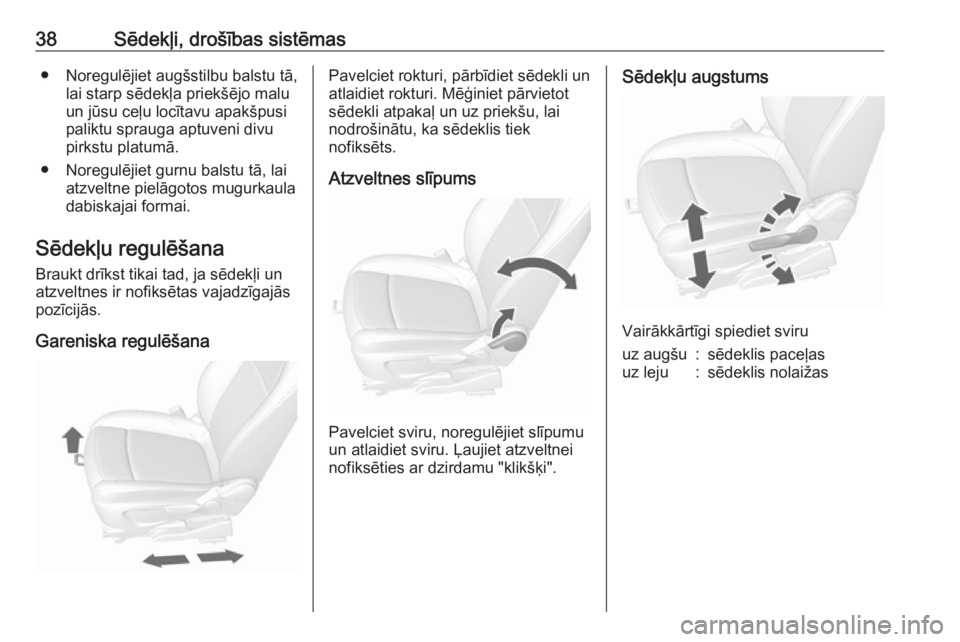 38 Sēdekļi, drošības sistēmas

● Noregulējiet augšstilbu balstu tā, lai starp sēdekļa priekšējo malu un jūsu ceļu locītavu apakšpusi paliktu sprauga aptuveni divu pirkstu platumā.

● Noregulējiet gurnu balstu tā, lai atzveltne pielāgotos mugurkaula dabiskajai formai.

Sēdekļu regulēšana

Braukt drīkst tikai tad, ja sēdekļi un atzveltnes ir nofiksētas vajadzīgajās pozīcijās.

Gareniska regulēšana

Pavelciet rokturi, pārbīdiet sēdekli un atlaidiet rokturi. Mēģiniet pārvietot sēdekli atpakaļ un uz priekšu, lai nodrošinātu, ka sēdeklis tiek nofiksēts.

Atzveltnes slīpums

Pavelciet sviru, noregulējiet slīpumu un atlaidiet sviru. Ļaujiet atzveltnei nofiksēties ar dzirdamu "klikšķi".

Sēdekļu augstums

Vairākkārtīgi spiediet sviru

| uz augšu | : | sēdeklis paceļas |
|---|---|---|
| uz leju | : | sēdeklis nolaižas |

carmanualsonline.info