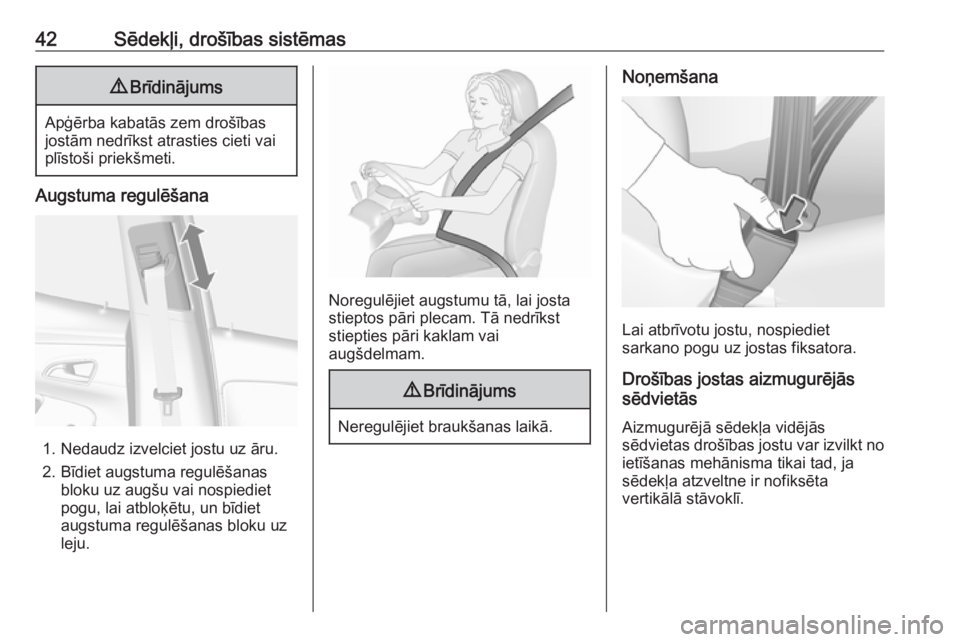 42 Sēdekļi, drošības sistēmas

⚠ Brīdinājums

Apģērba kabatās zem drošības jostām nedrīkst atrasties cieti vai plīstoši priekšmeti.

Augstuma regulēšana

1. Nedaudz izvelciet jostu uz āru.
2. Bīdiet augstuma regulēšanas bloku uz augšu vai nospiediet pogu, lai atbloķētu, un bīdiet augstuma regulēšanas bloku uz leju.

Noregulējiet augstumu tā, lai josta stieptos pāri plecam. Tā nedrīkst stiepties pāri kaklam vai augšdelmam.

⚠ Brīdinājums

Neregulējiet braukšanas laikā.

Noņemšana

Lai atbrīvotu jostu, nospiediet sarkano pogu uz jostas fiksatora.

Drošības jostas aizmugurējās sēdvietās

Aizmugurējā sēdekļa vidējās sēdvietas drošības jostu var izvilkt no ietīšanas mehānisma tikai tad, ja sēdekļa atzveltne ir nofiksēta vertikālā stāvoklī.

carmanualsonline.info