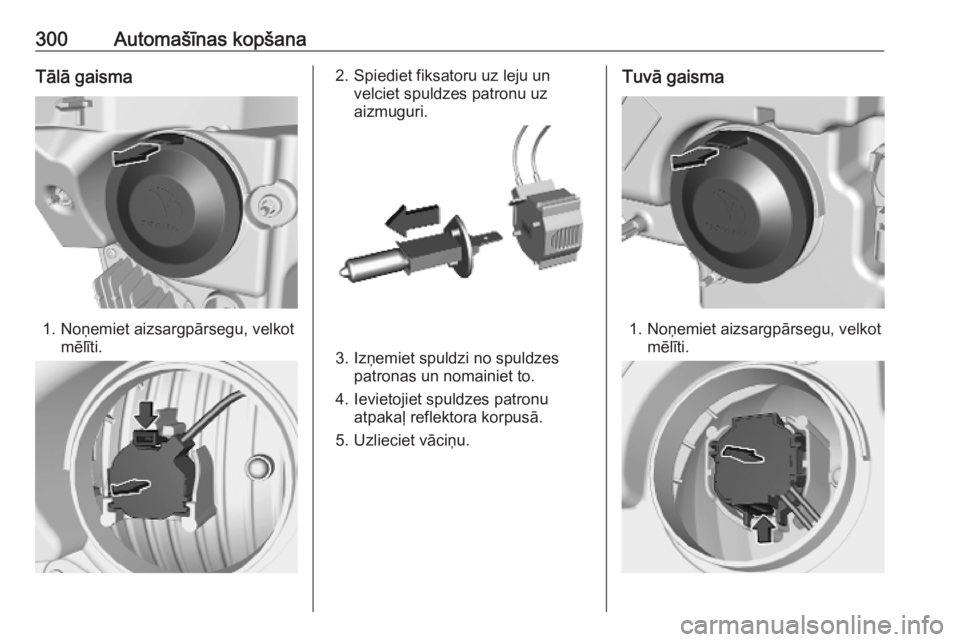 300 Automašīnas kopšana

Tālā gaisma

1. Noņemiet aizsargpārsegu, velkot mēlīti.

2. Spiediet fiksatoru uz leju un velciet spuldzes patronu uz aizmuguri.

3. Izņemiet spuldzi no spuldzes patronas un nomainiet to.

4. Ievietojiet spuldzes patronu atpakaļ reflektora korpusā.

5. Uzlieciet vāciņu.

Tuvā gaisma

1. Noņemiet aizsargpārsegu, velkot mēlīti.

carmanualsonline.info