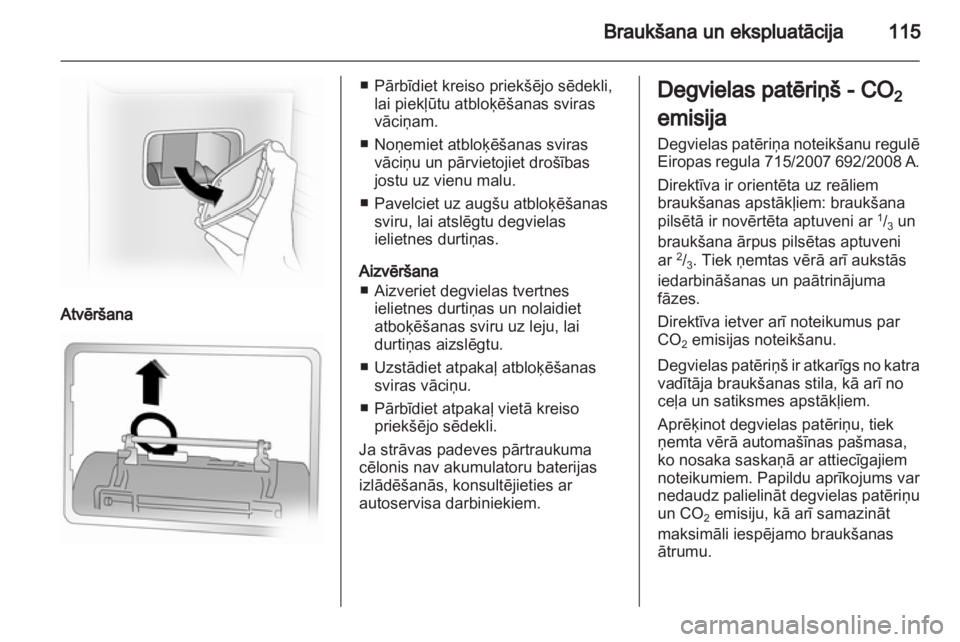 Braukšana un ekspluatācija 115

Atvēršana

■ Pārbīdiet kreiso priekšējo sēdekli, lai piekļūtu atbloķēšanas sviras vāciņam.

■ Noņemiet atbloķēšanas sviras vāciņu un pārvietojiet drošības jostu uz vienu malu.

■ Pavelciet uz augšu atbloķēšanas sviru, lai atslēgtu degvielas ielietnes durtiņas.

Aizvēršana
■ Aizveriet degvielas tvertnes ielietnes durtiņas un nolaidiet atboķēšanas sviru uz leju, lai durtiņas aizslēgtu.

■ Uzstādiet atpakaļ atbloķēšanas sviras vāciņu.

■ Pārbīdiet atpakaļ vietā kreiso priekšējo sēdekli.

Ja strāvas padeves pārtraukuma cēlonis nav akumulatoru baterijas izlādēšanās, konsultējieties ar autoservisa darbiniekiem.

Degvielas patēriņš - $CO_2$ emisija

Degvielas patēriņa noteikšanu regulē Eiropas regula 715/2007 692/2008 A.

Direktīva ir orientēta uz reāliem braukšanas apstākļiem: braukšana pilsētā ir novērtēta aptuveni ar $^1/_3$ un braukšana ārpus pilsētas aptuveni ar $^2/_3$. Tiek ņemtas vērā arī aukstās iedarbināšanas un paātrinājuma fāzes.

Direktīva ietver arī noteikumus par $CO_2$ emisijas noteikšanu.

Degvielas patēriņš ir atkarīgs no katra vadītāja braukšanas stila, kā arī no ceļa un satiksmes apstākļiem.

Aprēķinot degvielas patēriņu, tiek ņemta vērā automašīnas pašmasa, ko nosaka saskaņā ar attiecīgajiem noteikumiem. Papildu aprīkojums var nedaudz palielināt degvielas patēriņu un $CO_2$ emisiju, kā arī samazināt maksimāli iespējamo braukšanas ātrumu.

carmanualsonline.info