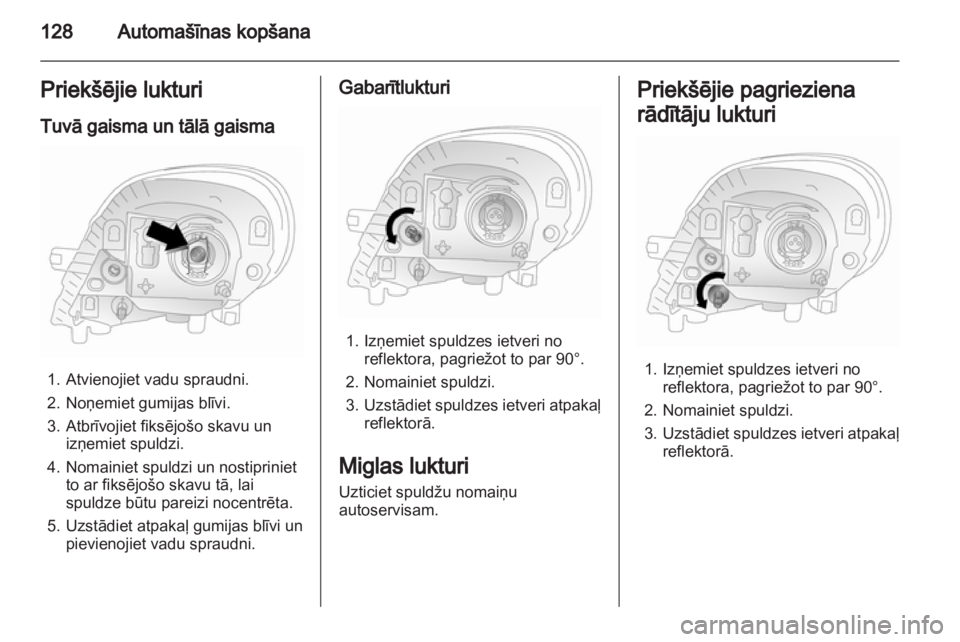 128 Automašīnas kopšana

Priekšējie lukturi

Tuvā gaisma un tālā gaisma

1. Atvienojiet vadu spraudni.
2. Noņemiet gumijas blīvi.
3. Atbrīvojiet fiksējošo skavu un izņemiet spuldzi.
4. Nomainiet spuldzi un nostipriniet to ar fiksējošo skavu tā, lai spuldze būtu pareizi nocentrēta.
5. Uzstādiet atpakaļ gumijas blīvi un pievienojiet vadu spraudni.

Gabarītlukturi

1. Izņemiet spuldzes ietveri no reflektora, pagriežot to par 90°.
2. Nomainiet spuldzi.
3. Uzstādiet spuldzes ietveri atpakaļ reflektorā.

Miglas lukturi

Uzticiet spuldžu nomaiņu autoservisam.

Priekšējie pagrieziena rādītāju lukturi

1. Izņemiet spuldzes ietveri no reflektora, pagriežot to par 90°.
2. Nomainiet spuldzi.
3. Uzstādiet spuldzes ietveri atpakaļ reflektorā.

carmanualsonline.info