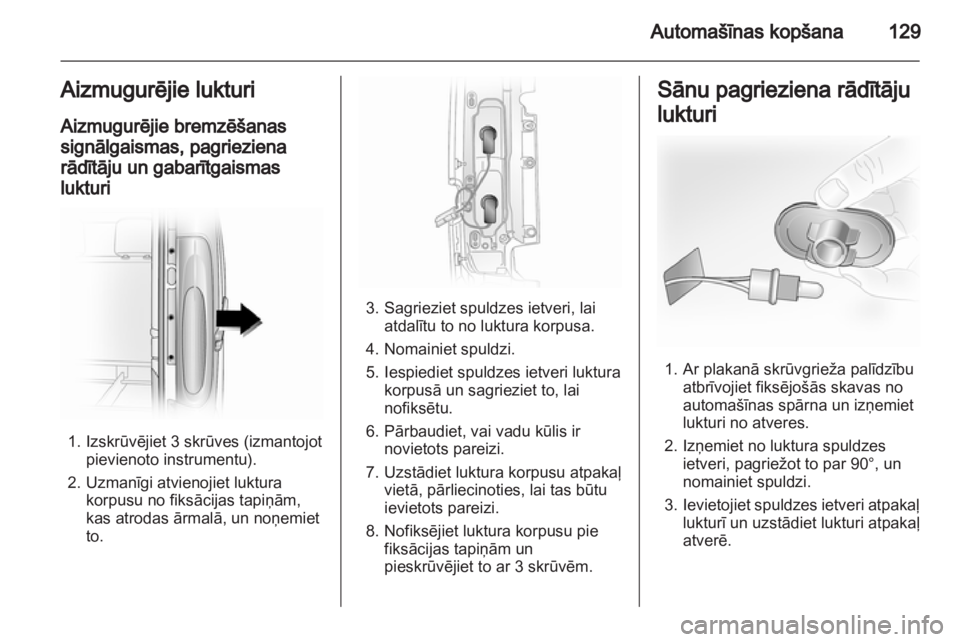 Automašīnas kopšana 129

Aizmugurējie lukturi

Aizmugurējie bremzēšanas signālgaismas, pagrieziena rādītāju un gabarītgaismas lukturi

1. Izskrūvējiet 3 skrūves (izmantojot pievienoto instrumentu).

2. Uzmanīgi atvienojiet luktura korpusu no fiksācijas tapiņām, kas atrodas ārmalā, un noņemiet to.

3. Sagrieziet spuldzes ietveri, lai atdalītu to no luktura korpusa.

4. Nomainiet spuldzi.

5. Iespiediet spuldzes ietveri luktura korpusā un sagrieziet to, lai nofiksētu.

6. Pārbaudiet, vai vadu kūlis ir novietots pareizi.

7. Uzstādiet luktura korpusu atpakaļ vietā, pārliecinoties, lai tas būtu ievietots pareizi.

8. Nofiksējiet luktura korpusu pie fiksācijas tapiņām un pieskrūvējiet to ar 3 skrūvēm.

Sānu pagrieziena rādītāju lukturi

1. Ar plakanā skrūvgrieža palīdzību atbrīvojiet fiksējošās skavas no automašīnas spārna un izņemiet lukturi no atveres.

2. Izņemiet no luktura spuldzes ietveri, pagriežot to par 90°, un nomainiet spuldzi.

3. Ievietojiet spuldzes ietveri atpakaļ lukturī un uzstādiet lukturi atpakaļ atverē.

carmanualsonline.info