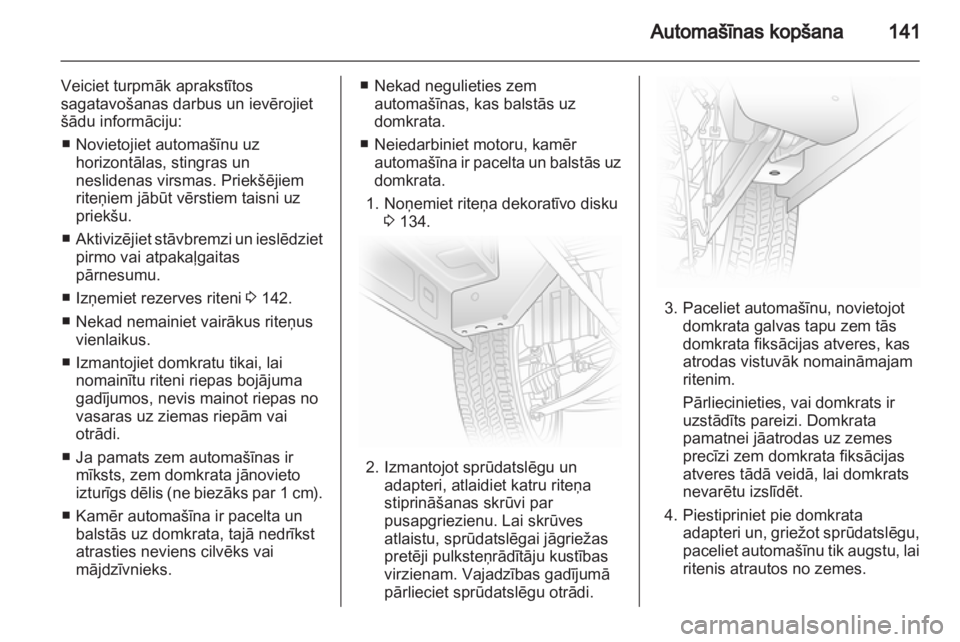 Automašīnas kopšana 141

Veiciet turpmāk aprakstītos sagatavošanas darbus un ievērojiet šādu informāciju:

■ Novietojiet automašīnu uz horizontālas, stingras un neslidenas virsmas. Priekšējiem riteņiem jābūt vērstiem taisni uz priekšu.

■ Aktivizējiet stāvbremzi un ieslēdziet pirmo vai atpakaļgaitas pārnesumu.

■ Izņemiet rezerves riteni ◊ 142.

■ Nekad nemainiet vairākus riteņus vienlaikus.

■ Izmantojiet domkratu tikai, lai nomainītu riteni riepas bojājuma gadījumos, nevis mainot riepas no vasaras uz ziemas riepām vai otrādi.

■ Ja pamats zem automašīnas ir mīksts, zem domkrata jānovieto izturīgs dēlis (ne biezāks par 1 cm).

■ Kamēr automašīna ir pacelta un balstās uz domkrata, tajā nedrīkst atrasties neviens cilvēks vai mājdzīvnieks.

■ Nekad negulieties zem automašīnas, kas balstās uz domkrata.

■ Neiedarbiniet motoru, kamēr automašīna ir pacelta un balstās uz domkrata.

1. Noņemiet riteņa dekoratīvo disku ◊ 134.

2. Izmantojot sprūdatslēgu un adapteri, atlaidiet katru riteņa stiprināšanas skrūvi par pusapgriezienu. Lai skrūves atlaistu, sprūdatslēgai jāgriežas pretēji pulksteņrādītāju kustības virzienam. Vajadzības gadījumā pārlieciet sprūdatslēgu otrādi.

3. Paceliet automašīnu, novietojot domkrata galvas tapu zem tās domkrata fiksācijas atveres, kas atrodas vistuvāk nomaināmajam ritenim.

Pārliecinieties, vai domkrats ir uzstādīts pareizi. Domkrata pamatnei jāatrodas uz zemes precīzi zem domkrata fiksācijas atveres tādā veidā, lai domkrats nevarētu izslīdēt.

4. Piestipriniet pie domkrata adapteri un, griežot sprūdatslēgu, paceliet automašīnu tik augstu, lai ritenis atrautos no zemes.

carmanualsonline.info