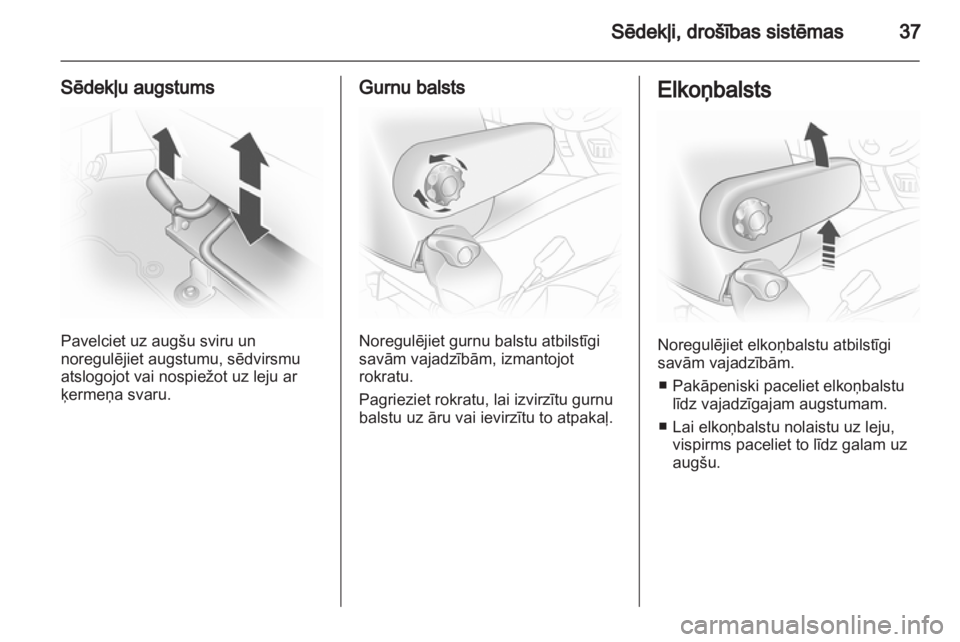 Sēdekļi, drošības sistēmas 37

Sēdekļu augstums

Pavelciet uz augšu sviru un noregulējiet augstumu, sēdvirsmu atslogojot vai nospiežot uz leju ar ķermeņa svaru.

Gurnu balsts

Noregulējiet gurnu balstu atbilstīgi savām vajadzībām, izmantojot rokratu.

Pagrieziet rokratu, lai izvirzītu gurnu balstu uz āru vai ievirzītu to atpakaļ.

Elkoņbalsts

Noregulējiet elkoņbalstu atbilstīgi savām vajadzībām.

■ Pakāpeniski paceliet elkoņbalstu līdz vajadzīgajam augstumam.

■ Lai elkoņbalstu nolaistu uz leju, vispirms paceliet to līdz galam uz augšu.

carmanualsonline.info