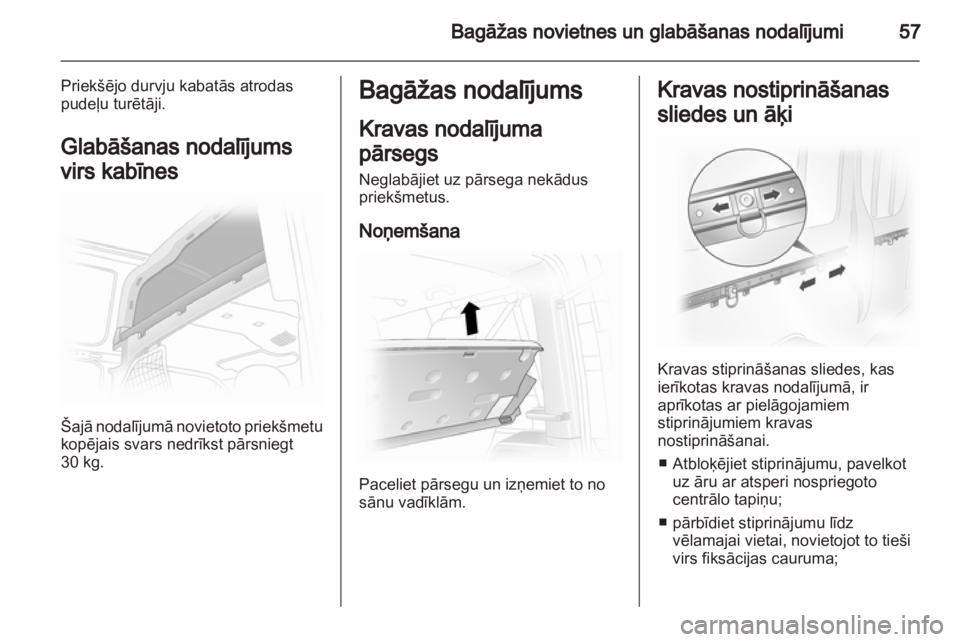 Bagāžas novietnes un glabāšanas nodalījumi 57

Priekšējo durvju kabatās atrodas pudeļu turētāji.

Glabāšanas nodalījums virs kabīnes

Šajā nodalījumā novietoto priekšmetu kopējais svars nedrīkst pārsniegt 30 kg.

Bagāžas nodalījums

Kravas nodalījuma pārsegs

Neglabājiet uz pārsega nekādus priekšmetus.

Noņemšana

Paceliet pārsegu un izņemiet to no sānu vadīklām.

Kravas nostiprināšanas sliedes un āķi

Kravas stiprināšanas sliedes, kas ierīkotas kravas nodalījumā, ir aprīkotas ar pielāgojamiem stiprinājumiem kravas nostiprināšanai.

■ Atbloķējiet stiprinājumu, pavelkot uz āru ar atsperi nospriegoto centrālo tapiņu;

■ pārbīdiet stiprinājumu līdz vēlamajai vietai, novietojot to tieši virs fiksācijas cauruma;

carmanualsonline.info