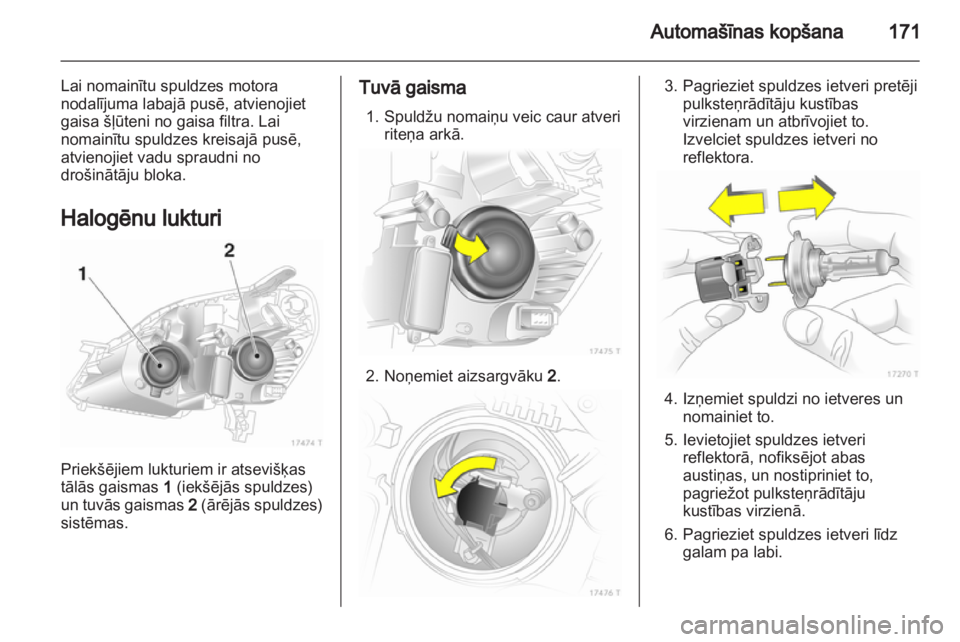 Automašīnas kopšana 171

Lai nomainītu spuldzes motora nodalījuma labajā pusē, atvienojiet gaisa šļūteni no gaisa filtra. Lai nomainītu spuldzes kreisajā pusē, atvienojiet vadu spraudni no drošinātāju bloka.

Halogēnu lukturi

1
2
17474 T

Priekšējiem lukturiem ir atsevišķas tālās gaismas 1 (iekšējās spuldzes) un tuvās gaismas 2 (ārējās spuldzes) sistēmas.

Tuvā gaisma

1. Spuldžu nomaiņu veic caur atveri riteņa arkā.

17475 T

2. Noņemiet aizsargvāku 2.

17476 T

3. Pagrieziet spuldzes ietveri pretēji pulksteņrādītāju kustības virzienam un atbrīvojiet to. Izvelciet spuldzes ietveri no reflektora.

17270 T

4. Izņemiet spuldzi no ietveres un nomainiet to.

5. Ievietojiet spuldzes ietveri reflektorā, nofiksējot abas austiņas, un nostipriniet to, pagriežot pulksteņrādītāju kustības virzienā.

6. Pagrieziet spuldzes ietveri līdz galam pa labi.

carmanualsonline.info