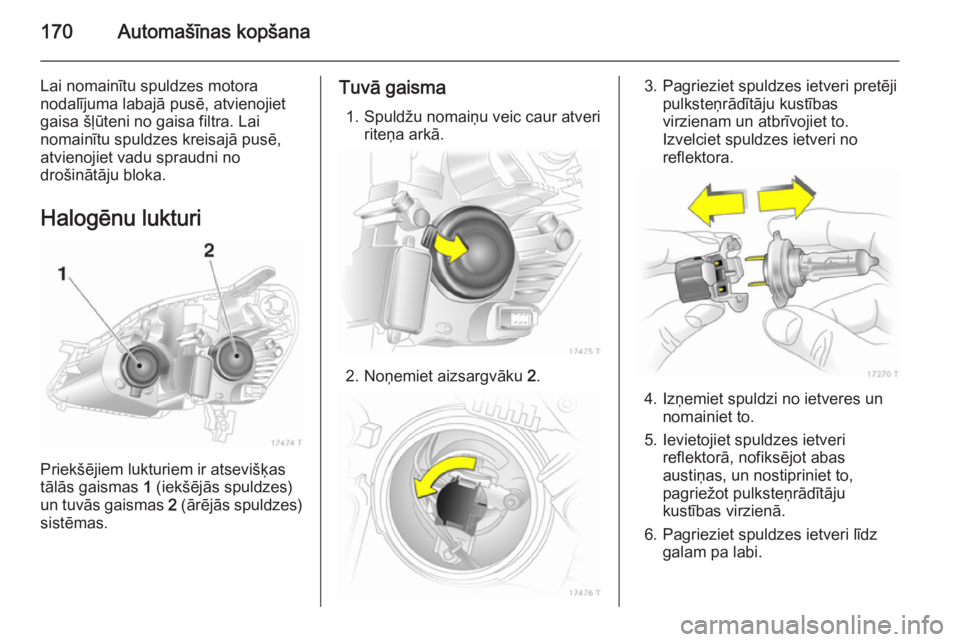 170 Automašīnas kopšana

Lai nomainītu spuldzes motora nodalījuma labajā pusē, atvienojiet gaisa šļūteni no gaisa filtra. Lai nomainītu spuldzes kreisajā pusē, atvienojiet vadu spraudni no drošinātāju bloka.

Halogēnu lukturi

1
2
17474 T

Priekšējiem lukturiem ir atsevišķas tālās gaismas 1 (iekšējās spuldzes) un tuvās gaismas 2 (ārējās spuldzes) sistēmas.

Tuvā gaisma

1. Spuldžu nomaiņu veic caur atveri riteņa arkā.

17475 T

2. Noņemiet aizsargvāku 2.

17476 T

3. Pagrieziet spuldzes ietveri pretēji pulksteņrādītāju kustības virzienam un atbrīvojiet to. Izvelciet spuldzes ietveri no reflektora.

17270 T

4. Izņemiet spuldzi no ietveres un nomainiet to.

5. Ievietojiet spuldzes ietveri reflektorā, nofiksējot abas austiņas, un nostipriniet to, pagriežot pulksteņrādītāju kustības virzienā.

6. Pagrieziet spuldzes ietveri līdz galam pa labi.

carmanualsonline.info