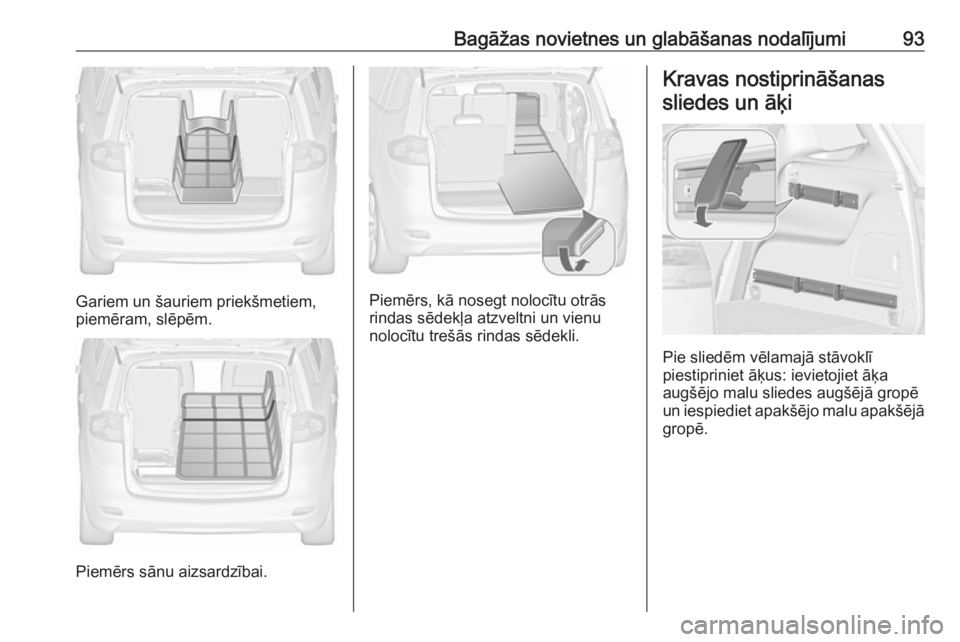 Bagāžas novietnes un glabāšanas nodalījumi 93

Gariem un šauriem priekšmetiem, piemēram, slēpēm.

Piemērs sānu aizsardzībai.

Piemērs, kā nosegt nolocītu otrās rindas sēdekļa atzveltni un vienu nolocītu trešās rindas sēdekli.

Kravas nostiprināšanas sliedes un āķi

Pie sliedēm vēlamajā stāvoklī piestipriniet āķus: ievietojiet āķa augšējo malu sliedes augšējā gropē un iespiediet apakšējo malu apakšējā gropē.

carmanualsonline.info