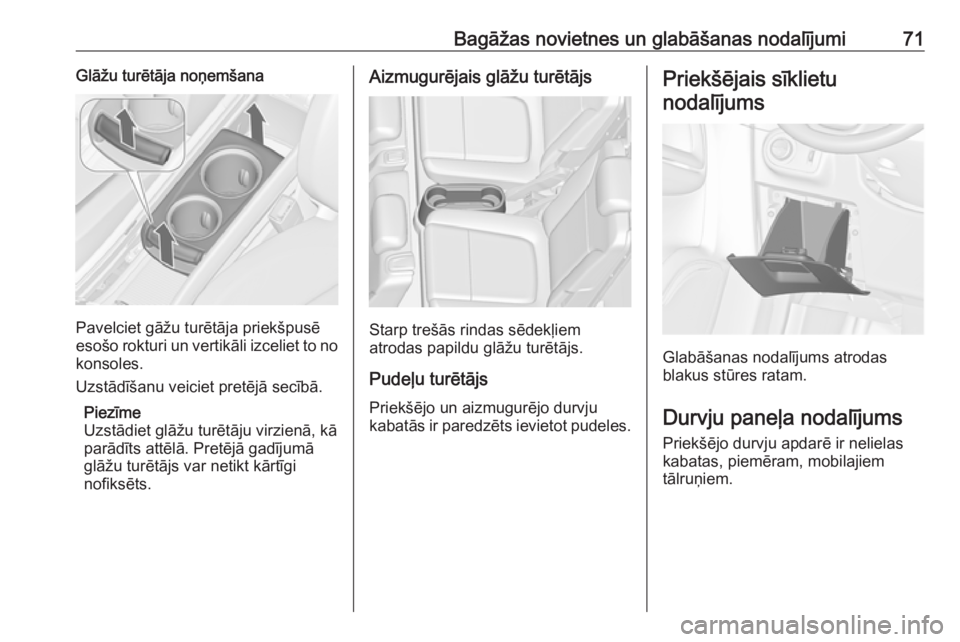 Bagāžas novietnes un glabāšanas nodalījumi 71

Glāžu turētāja noņemšana

Pavelciet gāžu turētāja priekšpusē esošo rokturi un vertikāli izceliet to no konsoles.

Uzstādīšanu veiciet pretējā secībā.

Piezīme
Uzstādiet glāžu turētāju virzienā, kā parādīts attēlā. Pretējā gadījumā glāžu turētājs var netikt kārtīgi nofiksēts.

Aizmugurējais glāžu turētājs

Starp trešās rindas sēdekļiem atrodas papildu glāžu turētājs.

Pudeļu turētājs

Priekšējo un aizmugurējo durvju kabatās ir paredzēts ievietot pudeles.

Priekšējais sīklietu nodalījums

Glabāšanas nodalījums atrodas blakus stūres ratam.

Durvju paneļa nodalījums

Priekšējo durvju apdarē ir nelielas kabatas, piemēram, mobilajiem tālruņiem.

carmanualsonline.info