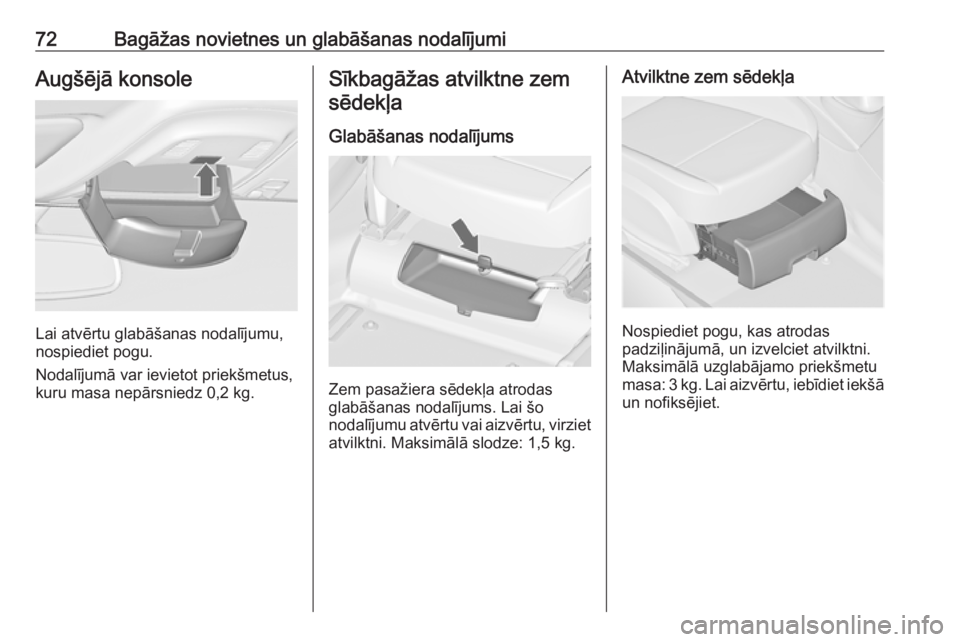 72 Bagāžas novietnes un glabāšanas nodalījumi

Augšējā konsole

Lai atvērtu glabāšanas nodalījumu, nospiediet pogu.

Nodalījumā var ievietot priekšmetus, kuru masa nepārsniedz 0,2 kg.

Sīkbagāžas atvilktne zem sēdekļa

Glabāšanas nodalījums

Zem pasažiera sēdekļa atrodas glabāšanas nodalījums. Lai šo nodalījumu atvērtu vai aizvērtu, virziet atvilktni. Maksimālā slodze: 1,5 kg.

Atvilktne zem sēdekļa

Nospiediet pogu, kas atrodas padziļinājumā, un izvelciet atvilktni. Maksimālā uzglabājamo priekšmetu masa: 3 kg. Lai aizvērtu, iebīdiet iekšā un nofiksējiet.

carmanualsonline.info