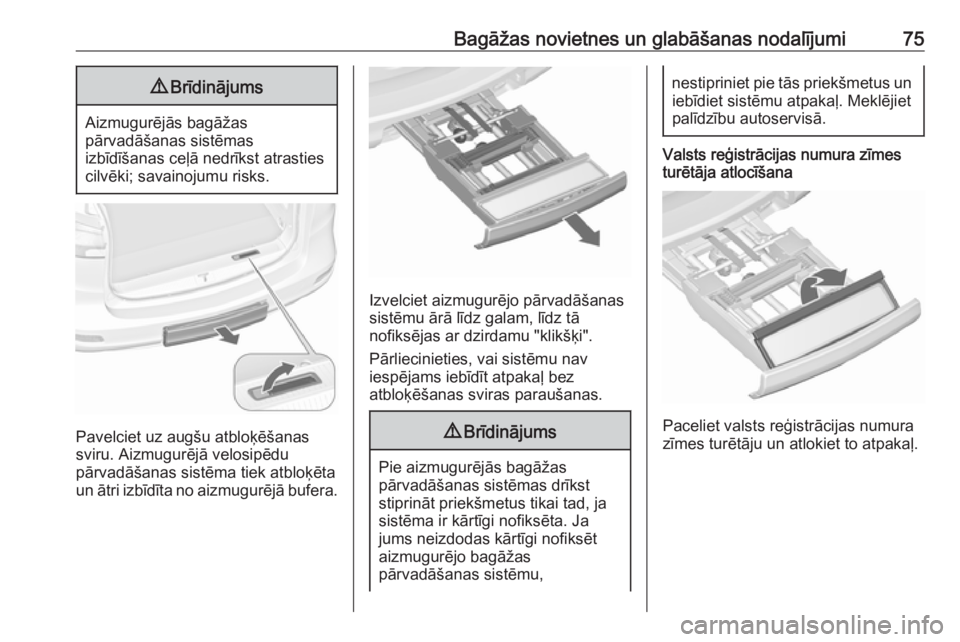 Bagāžas novietnes un glabāšanas nodalījumi 75

⚠ Brīdinājums

Aizmugurējās bagāžas pārvadāšanas sistēmas izbīdīšanas ceļā nedrīkst atrasties cilvēki; savainojumu risks.

Pavelciet uz augšu atbloķēšanas sviru. Aizmugurējā velosipēdu pārvadāšanas sistēma tiek atbloķēta un ātri izbīdīta no aizmugurējā bufera.

Izvelciet aizmugurējo pārvadāšanas sistēmu ārā līdz galam, līdz tā nofiksējas ar dzirdamu "klikšķi".

Pārliecinieties, vai sistēmu nav iespējams iebīdīt atpakaļ bez atbloķēšanas sviras paraušanas.

⚠ Brīdinājums

Pie aizmugurējās bagāžas pārvadāšanas sistēmas drīkst stiprināt priekšmetus tikai tad, ja sistēma ir kārtīgi nofiksēta. Ja jums neizdodas kārtīgi nofiksēt aizmugurējo bagāžas pārvadāšanas sistēmu, nestipriniet pie tās priekšmetus un iebīdiet sistēmu atpakaļ. Meklējiet palīdzību autoservisā.

Valsts reģistrācijas numura zīmes turētāja atlocīšana

Paceliet valsts reģistrācijas numura zīmes turētāju un atlokiet to atpakaļ.

carmanualsonline.info