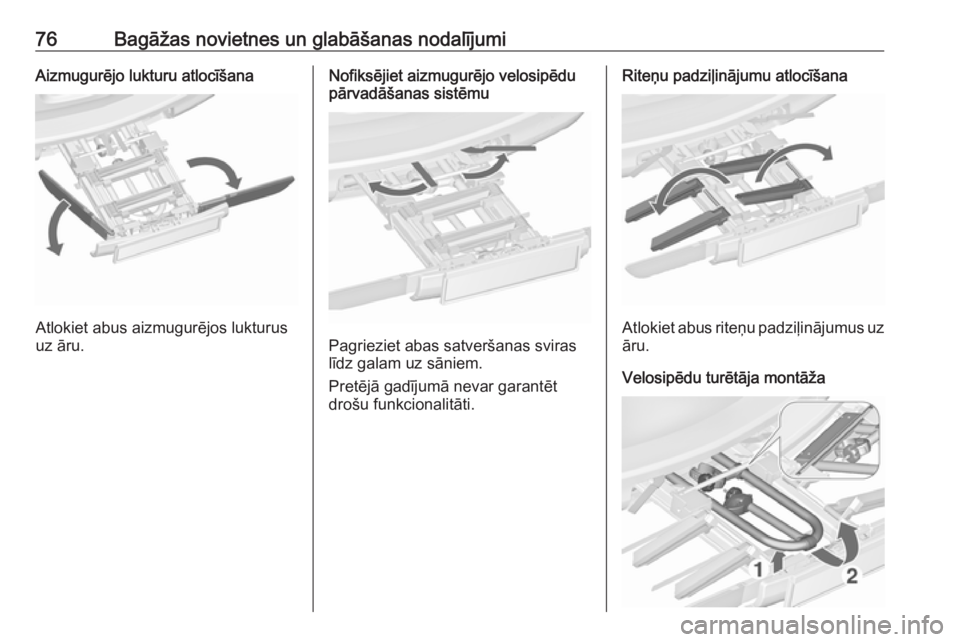 76 Bagāžas novietnes un glabāšanas nodalījumi

Aizmugurējo lukturu atlocīšana

Atlokiet abus aizmugurējos lukturus uz āru.

Nofiksējiet aizmugurējo velosipēdu pārvadāšanas sistēmu

Pagrieziet abas satveršanas sviras līdz galam uz sāniem.

Pretējā gadījumā nevar garantēt drošu funkcionalitāti.

Riteņu padziļinājumu atlocīšana

Atlokiet abus riteņu padziļinājumus uz āru.

Velosipēdu turētāja montāža

1

2

carmanualsonline.info