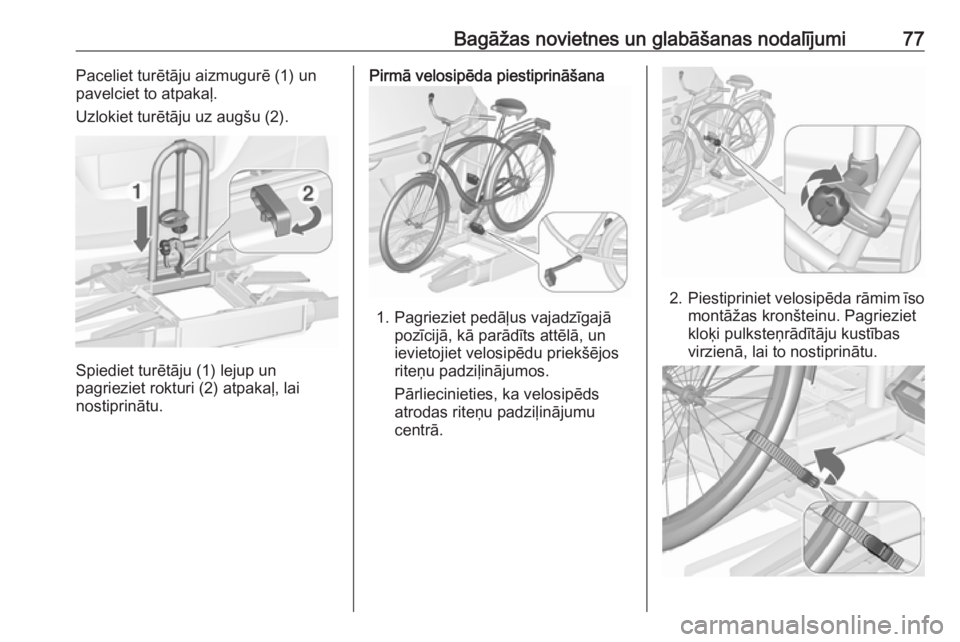 Bagāžas novietnes un glabāšanas nodalījumi 77

Paceliet turētāju aizmugurē (1) un pavelciet to atpakaļ.

Uzlokiet turētāju uz augšu (2).

1

2

Spiediet turētāju (1) lejup un pagrieziet rokturi (2) atpakaļ, lai nostiprinātu.

Pirmā velosipēda piestiprināšana

1. Pagrieziet pedāļus vajadzīgajā pozīcijā, kā parādīts attēlā, un ievietojiet velosipēdu priekšējos riteņu padziļinājumos.

Pārliecinieties, ka velosipēds atrodas riteņu padziļinājumu centrā.

2. Piestipriniet velosipēda rāmim īso montāžas kronšteinu. Pagrieziet kloķi pulksteņrādītāju kustības virzienā, lai to nostiprinātu.

carmanualsonline.info