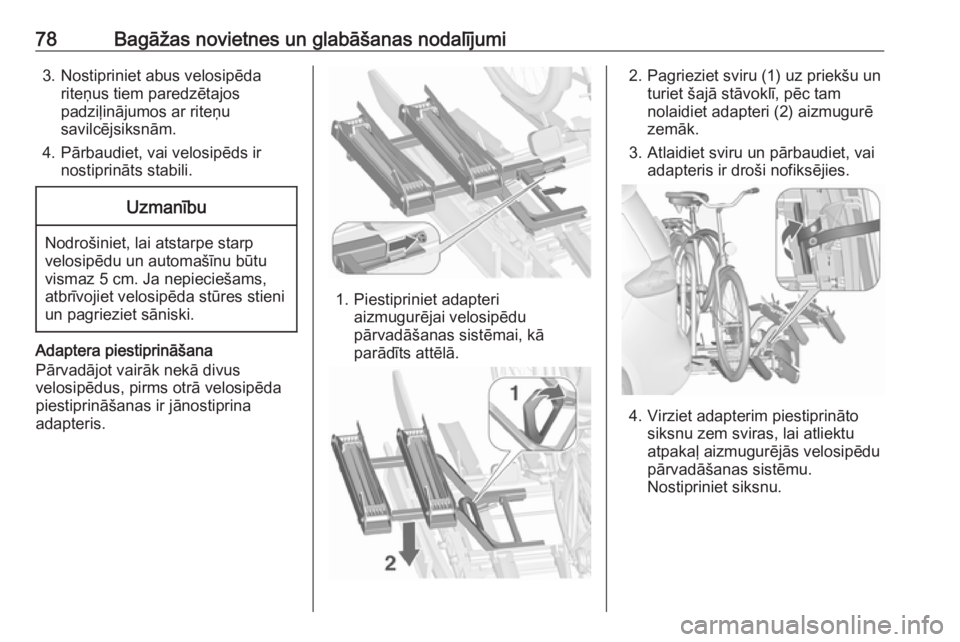 78 Bagāžas novietnes un glabāšanas nodalījumi

3. Nostipriniet abus velosipēda riteņus tiem paredzētajos padziļinājumos ar riteņu savilcējsiksnām.

4. Pārbaudiet, vai velosipēds ir nostiprināts stabili.

Uzmanību

Nodrošiniet, lai atstarpe starp velosipēdu un automašīnu būtu vismaz 5 cm. Ja nepieciešams, atbrīvojiet velosipēda stūres stieni un pagrieziet sāniski.

Adaptera piestiprināšana

Pārvadājot vairāk nekā divus velosipēdus, pirms otrā velosipēda piestiprināšanas ir jānostiprina adapteris.

1. Piestipriniet adapteri aizmugurējai velosipēdu pārvadāšanas sistēmai, kā parādīts attēlā.

1

2

2. Pagrieziet sviru (1) uz priekšu un turiet šajā stāvoklī, pēc tam nolaidiet adapteri (2) aizmugurē zemāk.

3. Atlaidiet sviru un pārbaudiet, vai adapteris ir droši nofiksējies.

4. Virziet adapterim piestiprināto siksnu zem sviras, lai atliektu atpakaļ aizmugurējās velosipēdu pārvadāšanas sistēmu. Nostipriniet siksnu.

carmanualsonline.info