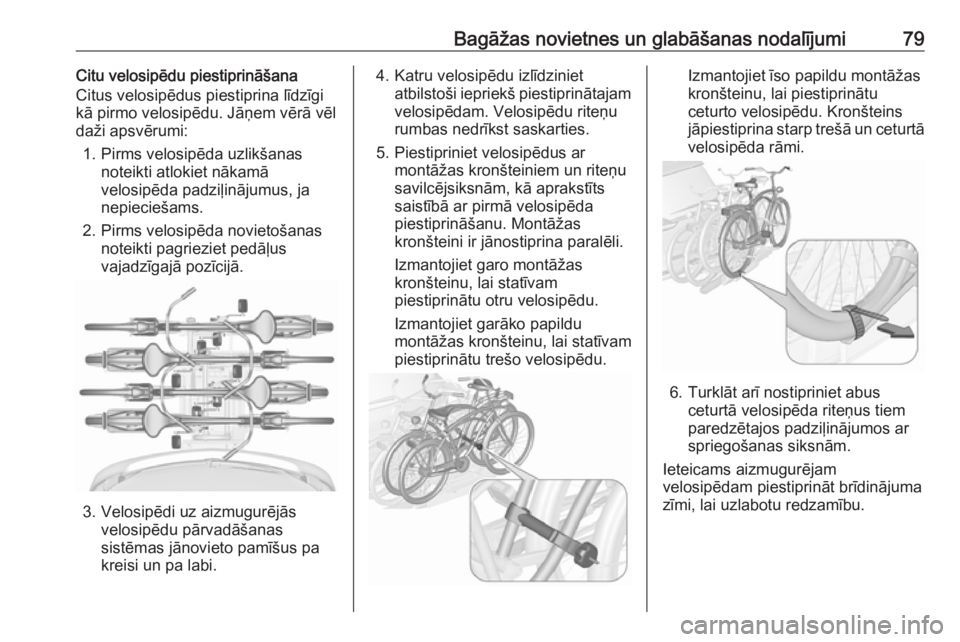 Bagāžas novietnes un glabāšanas nodalījumi 79

Citu velosipēdu piestiprināšana
Citus velosipēdus piestiprina līdzīgi kā pirmo velosipēdu. Jāņem vērā vēl daži apsvērumi:

1. Pirms velosipēda uzlikšanas noteikti atlokiet nākamā velosipēda padziļinājumus, ja nepieciešams.

2. Pirms velosipēda novietošanas noteikti pagrieziet pedāļus vajadzīgajā pozīcijā.

3. Velosipēdi uz aizmugurējās velosipēdu pārvadāšanas sistēmas jānovieto pamīšus pa kreisi un pa labi.

4. Katru velosipēdu izlīdziniet atbilstoši iepriekš piestiprinātajam velosipēdam. Velosipēdu riteņu rumbas nedrīkst saskarties.

5. Piestipriniet velosipēdus ar montāžas kronšteiniem un riteņu savilcējsiksnām, kā aprakstīts saistībā ar pirmā velosipēda piestiprināšanu. Montāžas kronšteini ir jānostiprina paralēli.

Izmantojiet garo montāžas kronšteinu, lai statīvam piestiprinātu otru velosipēdu.

Izmantojiet garāko papildu montāžas kronšteinu, lai statīvam piestiprinātu trešo velosipēdu.

Izmantojiet īso papildu montāžas kronšteinu, lai piestiprinātu ceturto velosipēdu. Kronšteins jāpiestiprina starp trešā un ceturtā velosipēda rāmi.

6. Turklāt arī nostipriniet abus ceturtā velosipēda riteņus tiem paredzētajos padziļinājumos ar spriegošanas siksnām.

Ieteicams aizmugurējam velosipēdam piestiprināt brīdinājuma zīmi, lai uzlabotu redzamību.

carmanualsonline.info