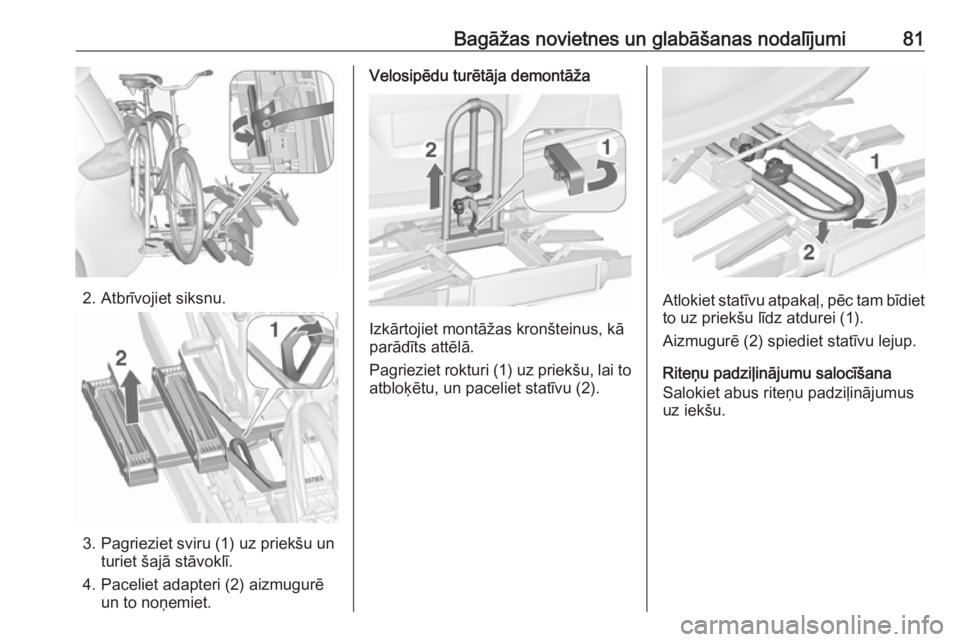 Bagāžas novietnes un glabāšanas nodalījumi 81

2. Atbrīvojiet siksnu.

1
2

3. Pagrieziet sviru (1) uz priekšu un turiet šajā stāvoklī.

4. Paceliet adapteri (2) aizmugurē un to noņemiet.

Velosipēdu turētāja demontāža

2
1

Izkārtojiet montāžas kronšteinus, kā parādīts attēlā.

Pagrieziet rokturi (1) uz priekšu, lai to atbloķētu, un paceliet statīvu (2).

1
2

Atlokiet statīvu atpakaļ, pēc tam bīdiet to uz priekšu līdz atdurei (1).

Aizmugurē (2) spiediet statīvu lejup.

Riteņu padziļinājumu salocīšana

Salokiet abus riteņu padziļinājumus uz iekšu.

carmanualsonline.info