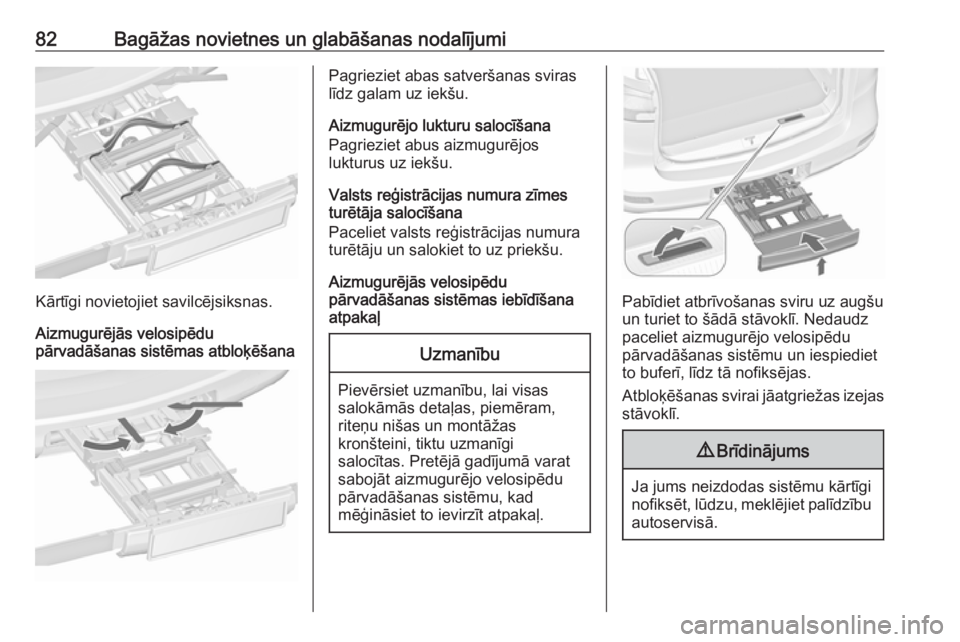 82 Bagāžas novietnes un glabāšanas nodalījumi

Kārtīgi novietojiet savilcējsiksnas.

Aizmugurējās velosipēdu pārvadāšanas sistēmas atbloķēšana

Pagrieziet abas satveršanas sviras līdz galam uz iekšu.

Aizmugurējo lukturu salocīšana
Pagrieziet abus aizmugurējos lukturus uz iekšu.

Valsts reģistrācijas numura zīmes turētāja salocīšana
Paceliet valsts reģistrācijas numura turētāju un salokiet to uz priekšu.

Aizmugurējās velosipēdu pārvadāšanas sistēmas iebīdīšana atpakaļ

Uzmanību

Pievērsiet uzmanību, lai visas salokāmās detaļas, piemēram, riteņu nišas un montāžas kronšteini, tiktu uzmanīgi salocītas. Pretējā gadījumā varat sabojāt aizmugurējo velosipēdu pārvadāšanas sistēmu, kad mēģināsiet to ievirzīt atpakaļ.

Pabīdiet atbrīvošanas sviru uz augšu un turiet to šādā stāvoklī. Nedaudz paceliet aizmugurējo velosipēdu pārvadāšanas sistēmu un iespiediet to buferī, līdz tā nofiksējas.

Atbloķēšanas svirai jāatgriežas izejas stāvoklī.

⚠ Brīdinājums

Ja jums neizdodas sistēmu kārtīgi nofiksēt, lūdzu, meklējiet palīdzību autoservisā.

carmanualsonline.info