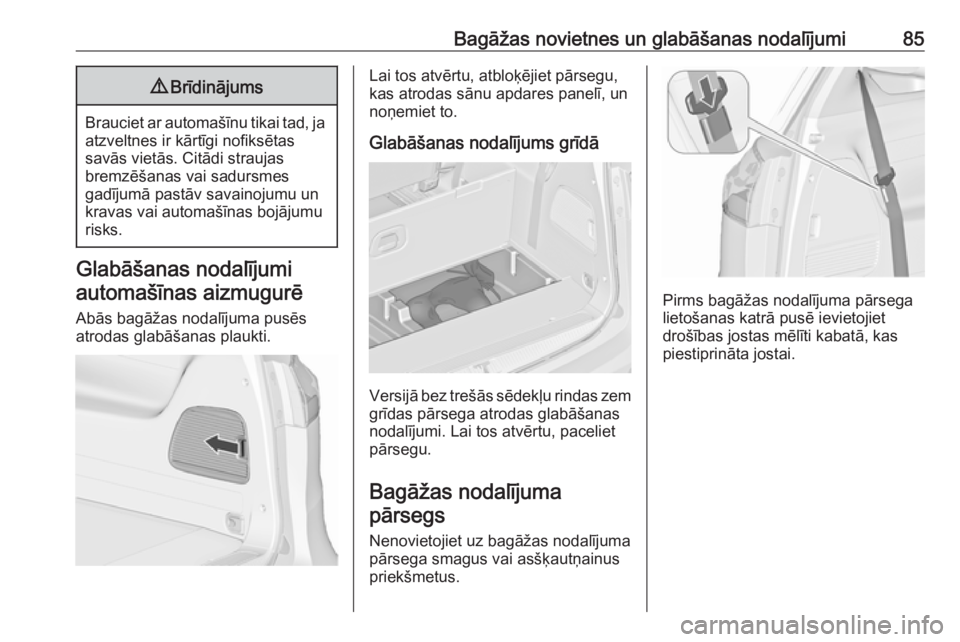 Bagāžas novietnes un glabāšanas nodalījumi 85

⚠ Brīdinājums

Brauciet ar automašīnu tikai tad, ja atzveltnes ir kārtīgi nofiksētas savās vietās. Citādi straujas bremzēšanas vai sadursmes gadījumā pastāv savainojumu un kravas vai automašīnas bojājumu risks.

Glabāšanas nodalījumi automašīnas aizmugurē

Abās bagāžas nodalījuma pusēs atrodas glabāšanas plaukti.

Lai tos atvērtu, atbloķējiet pārsegu, kas atrodas sānu apdares panelī, un noņemiet to.

Glabāšanas nodalījums grīdā

Versijā bez trešās sēdekļu rindas zem grīdas pārsega atrodas glabāšanas nodalījumi. Lai tos atvērtu, paceliet pārsegu.

Bagāžas nodalījuma pārsegs

Nenovietojiet uz bagāžas nodalījuma pārsega smagus vai asšķautņainus priekšmetus.

Pirms bagāžas nodalījuma pārsega lietošanas katrā pusē ievietojiet drošības jostas mēlīti kabatā, kas piestiprināta jostai.

carmanualsonline.info