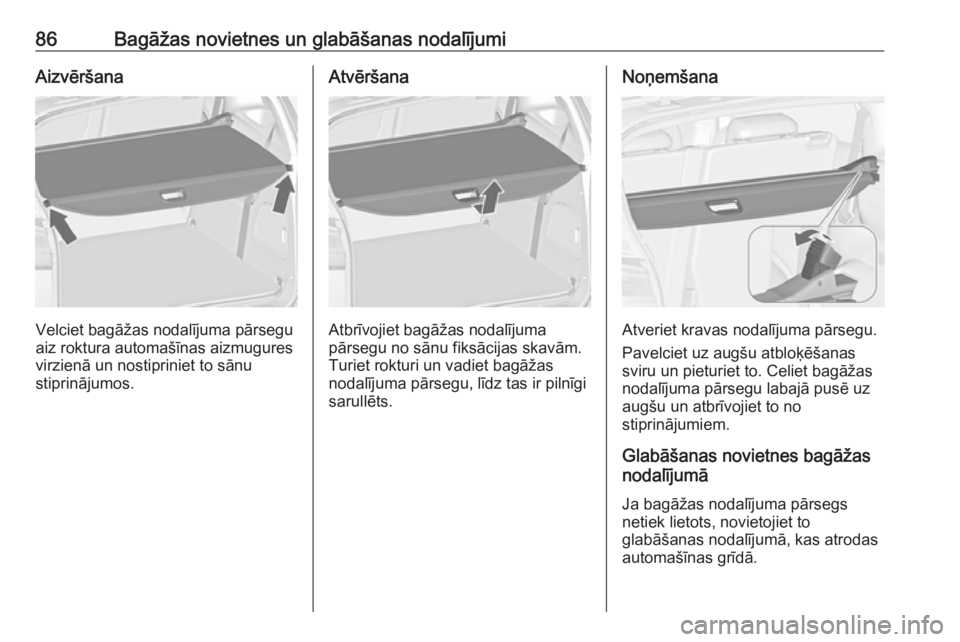 86 Bagāžas novietnes un glabāšanas nodalījumi

Aizvēršana

Velciet bagāžas nodalījuma pārsegu aiz roktura automašīnas aizmugures virzienā un nostipriniet to sānu stiprinājumos.

Atvēršana

Atbrīvojiet bagāžas nodalījuma pārsegu no sānu fiksācijas skavām. Turiet rokturi un vadiet bagāžas nodalījuma pārsegu, līdz tas ir pilnīgi sarullēts.

Noņemšana

Atveriet kravas nodalījuma pārsegu.

Pavelciet uz augšu atbloķēšanas sviru un pieturiet to. Celiet bagāžas nodalījuma pārsegu labajā pusē uz augšu un atbrīvojiet to no stiprinājumiem.

Glabāšanas novietnes bagāžas nodalījumā

Ja bagāžas nodalījuma pārsegs netiek lietots, novietojiet to glabāšanas nodalījumā, kas atrodas automašīnas grīdā.

carmanualsonline.info