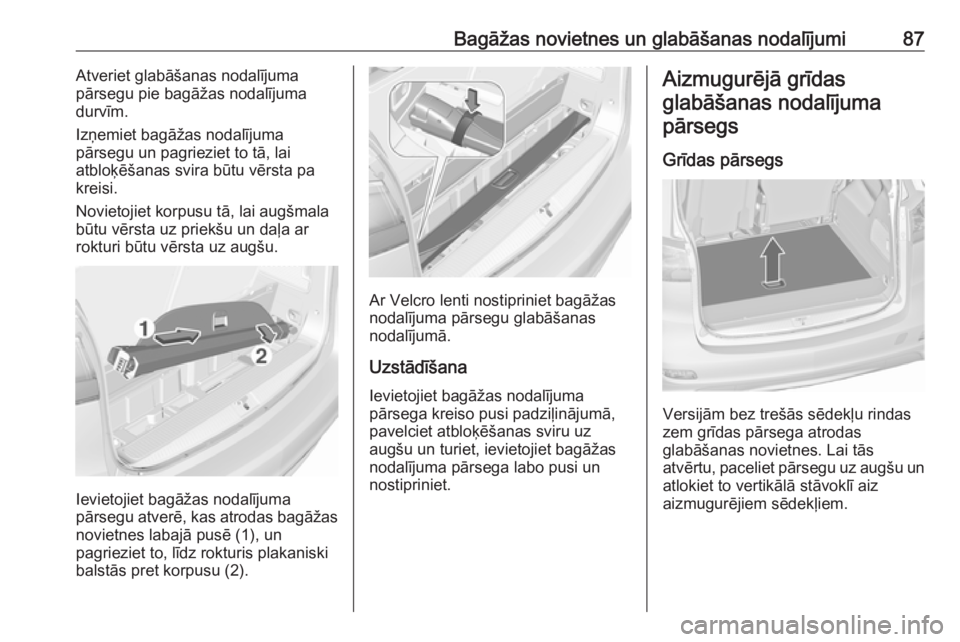 Bagāžas novietnes un glabāšanas nodalījumi 87

Atveriet glabāšanas nodalījuma pārsegu pie bagāžas nodalījuma durvīm.

Izņemiet bagāžas nodalījuma pārsegu un pagrieziet to tā, lai atbloķēšanas svira būtu vērsta pa kreisi.

Novietojiet korpusu tā, lai augšmala būtu vērsta uz priekšu un daļa ar rokturi būtu vērsta uz augšu.

1
2

Ievietojiet bagāžas nodalījuma pārsegu atverē, kas atrodas bagāžas novietnes labajā pusē (1), un pagrieziet to, līdz rokturis plakaniski balstās pret korpusu (2).

Ar Velcro lenti nostipriniet bagāžas nodalījuma pārsegu glabāšanas nodalījumā.

Uzstādīšana

Ievietojiet bagāžas nodalījuma pārsega kreiso pusi padziļinājumā, pavelciet atbloķēšanas sviru uz augšu un turiet, ievietojiet bagāžas nodalījuma pārsega labo pusi un nostipriniet.

Aizmugurējā grīdas glabāšanas nodalījuma pārsegs

Grīdas pārsegs

Versijām bez trešās sēdekļu rindas zem grīdas pārsega atrodas glabāšanas novietnes. Lai tās atvērtu, paceliet pārsegu uz augšu un atlokiet to vertikālā stāvoklī aiz aizmugurējiem sēdekļiem.

carmanualsonline.info