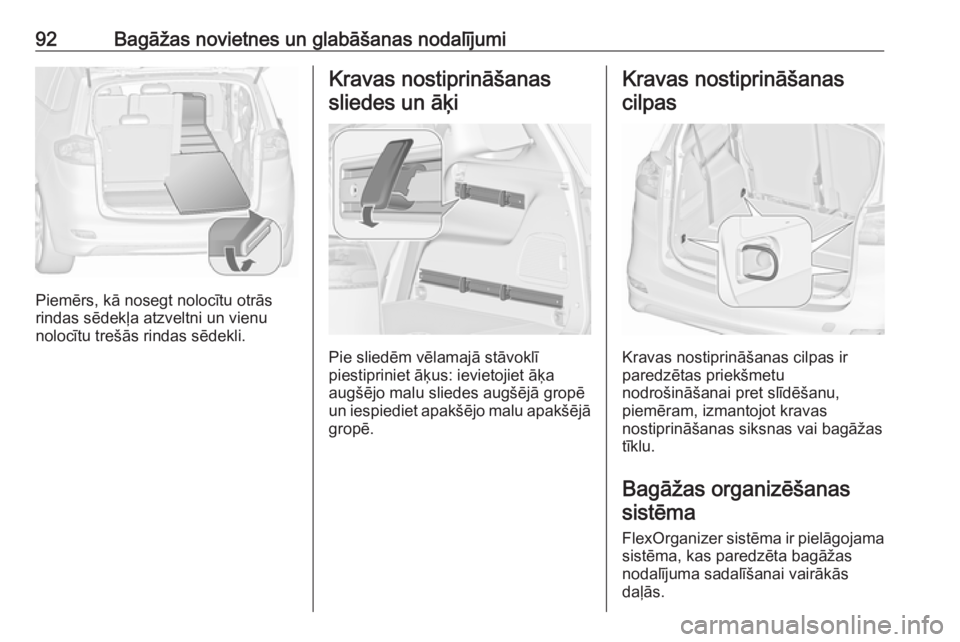 92 Bagāžas novietnes un glabāšanas nodalījumi

Piemērs, kā nosegt nolocītu otrās rindas sēdekļa atzveltni un vienu nolocītu trešās rindas sēdekli.

Kravas nostiprināšanas sliedes un āķi

Pie sliedēm vēlamajā stāvoklī piestipriniet āķus: ievietojiet āķa augšējo malu sliedes augšējā gropē un iespiediet apakšējo malu apakšējā gropē.

Kravas nostiprināšanas cilpas

Kravas nostiprināšanas cilpas ir paredzētas priekšmetu nodrošināšanai pret slīdēšanu, piemēram, izmantojot kravas nostiprināšanas siksnas vai bagāžas tīklu.

Bagāžas organizēšanas sistēma

FlexOrganizer sistēma ir pielāgojama sistēma, kas paredzēta bagāžas nodalījuma sadalīšanai vairākās daļās.

carmanualsonline.info