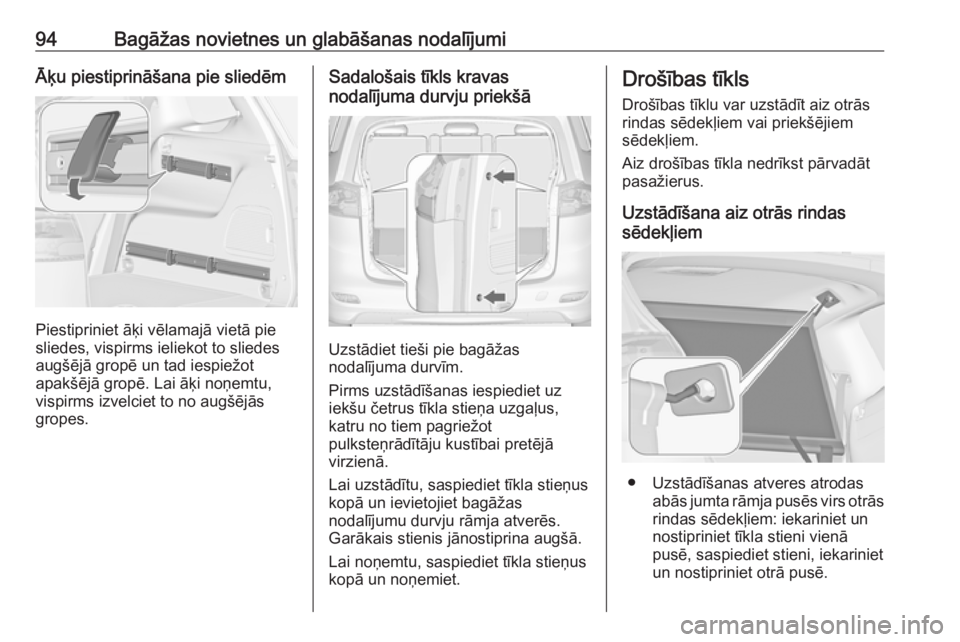 94 Bagāžas novietnes un glabāšanas nodalījumi

Āķu piestiprināšana pie sliedēm

Piestipriniet āķi vēlamajā vietā pie sliedes, vispirms ieliekot to sliedes augšējā gropē un tad iespiežot apakšējā gropē. Lai āķi noņemtu, vispirms izvelciet to no augšējās gropes.

Sadalošais tīkls kravas nodalījuma durvju priekšā

Uzstādiet tieši pie bagāžas nodalījuma durvīm.

Pirms uzstādīšanas iespiediet uz iekšu četrus tīkla stieņa uzgaļus, katru no tiem pagriežot pulksteņrādītāju kustībai pretējā virzienā.

Lai uzstādītu, saspiediet tīkla stieņus kopā un ievietojiet bagāžas nodalījumu durvju rāmja atverēs. Garākais stienis jānostiprina augšā.

Lai noņemtu, saspiediet tīkla stieņus kopā un noņemiet.

Drošības tīkls

Drošības tīklu var uzstādīt aiz otrās rindas sēdekļiem vai priekšējiem sēdekļiem.

Aiz drošības tīkla nedrīkst pārvadāt pasažierus.

Uzstādīšana aiz otrās rindas sēdekļiem

● Uzstādīšanas atveres atrodas abās jumta rāmja pusēs virs otrās rindas sēdekļiem: iekariniet un nostipriniet tīkla stieni vienā pusē, saspiediet stieni, iekariniet un nostipriniet otrā pusē.

carmanualsonline.info