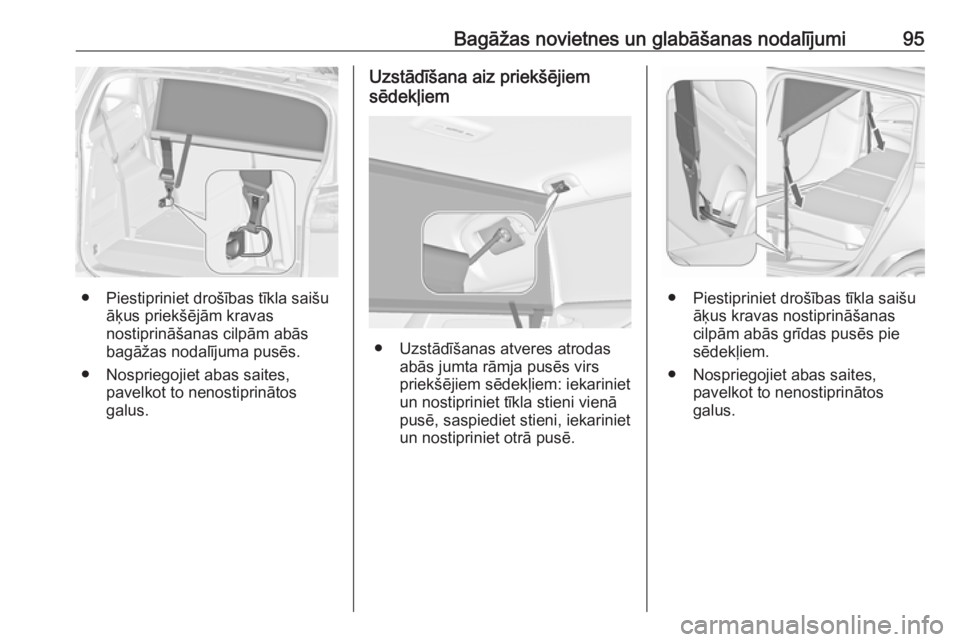 Bagāžas novietnes un glabāšanas nodalījumi 95

● Piestipriniet drošības tīkla saišu āķus priekšējām kravas nostiprināšanas cilpām abās bagāžas nodalījuma pusēs.

● Nospriegojiet abas saites, pavelkot to nenostiprinātos galus.

Uzstādīšana aiz priekšējiem sēdekļiem

● Uzstādīšanas atveres atrodas abās jumta rāmja pusēs virs priekšējiem sēdekļiem: iekariniet un nostipriniet tīkla stieni vienā pusē, saspiediet stieni, iekariniet un nostipriniet otrā pusē.

● Piestipriniet drošības tīkla saišu āķus kravas nostiprināšanas cilpām abās grīdas pusēs pie sēdekļiem.

● Nospriegojiet abas saites, pavelkot to nenostiprinātos galus.

carmanualsonline.info