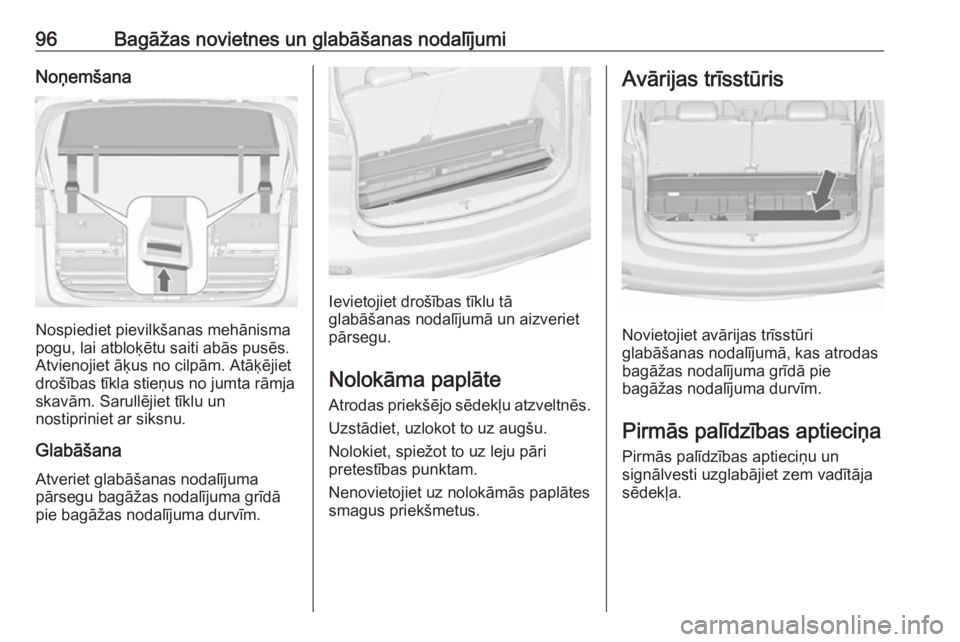 96 Bagāžas novietnes un glabāšanas nodalījumi

Noņemšana

Nospiediet pievilkšanas mehānisma pogu, lai atbloķētu saiti abās pusēs. Atvienojiet āķus no cilpām. Atāķējiet drošības tīkla stieņus no jumta rāmja skavām. Sarullējiet tīklu un nostipriniet ar siksnu.

Glabāšana

Atveriet glabāšanas nodalījuma pārsegu bagāžas nodalījuma grīdā pie bagāžas nodalījuma durvīm.

Ievietojiet drošības tīklu tā glabāšanas nodalījumā un aizveriet pārsegu.

Nolokāma paplāte

Atrodas priekšējo sēdekļu atzveltnēs.

Uzstādiet, uzlokot to uz augšu.

Nolokiet, spiežot to uz leju pāri pretestības punktam.

Nenovietojiet uz nolokāmās paplātes smagus priekšmetus.

Avārijas trīsstūris

Novietojiet avārijas trīsstūri glabāšanas nodalījumā, kas atrodas bagāžas nodalījuma grīdā pie bagāžas nodalījuma durvīm.

Pirmās palīdzības aptieciņa

Pirmās palīdzības aptieciņu un signālvesti uzglabājiet zem vadītāja sēdekļa.

carmanualsonline.info