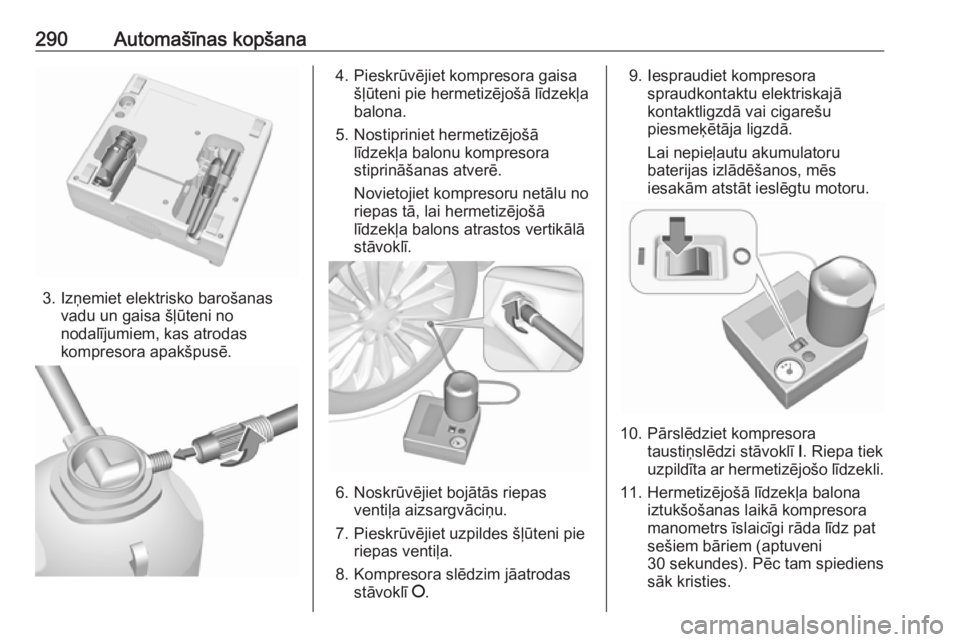 290 Automašīnas kopšana

3. Izņemiet elektrisko barošanas vadu un gaisa šļūteni no nodalījumiem, kas atrodas kompresora apakšpusē.

4. Pieskrūvējiet kompresora gaisa šļūteni pie hermetizējošā līdzekļa balona.

5. Nostipriniet hermetizējošā līdzekļa balonu kompresora stiprināšanas atverē.

Novietojiet kompresoru netālu no riepas tā, lai hermetizējošā līdzekļa balons atrastos vertikālā stāvoklī.

6. Noskrūvējiet bojātās riepas ventiļa aizsargvāciņu.

7. Pieskrūvējiet uzpildes šļūteni pie riepas ventiļa.

8. Kompresora slēdzim jāatrodas stāvoklī O.

9. Iespraudiet kompresora spraudkontaktu elektriskajā kontaktligzdā vai cigarešu piesmeķētāja ligzdā.

Lai nepieļautu akumulatoru baterijas izlādēšanos, mēs iesakām atstāt ieslēgtu motoru.

10. Pārslēdziet kompresora taustiņslēdzi stāvoklī I. Riepa tiek uzpildīta ar hermetizējošo līdzekli.

11. Hermetizējošā līdzekļa balona iztukšošanas laikā kompresora manometrs īslaicīgi rāda līdz pat sešiem bāriem (aptuveni 30 sekundes). Pēc tam spiediens sāk kristies.

carmanualsonline.info