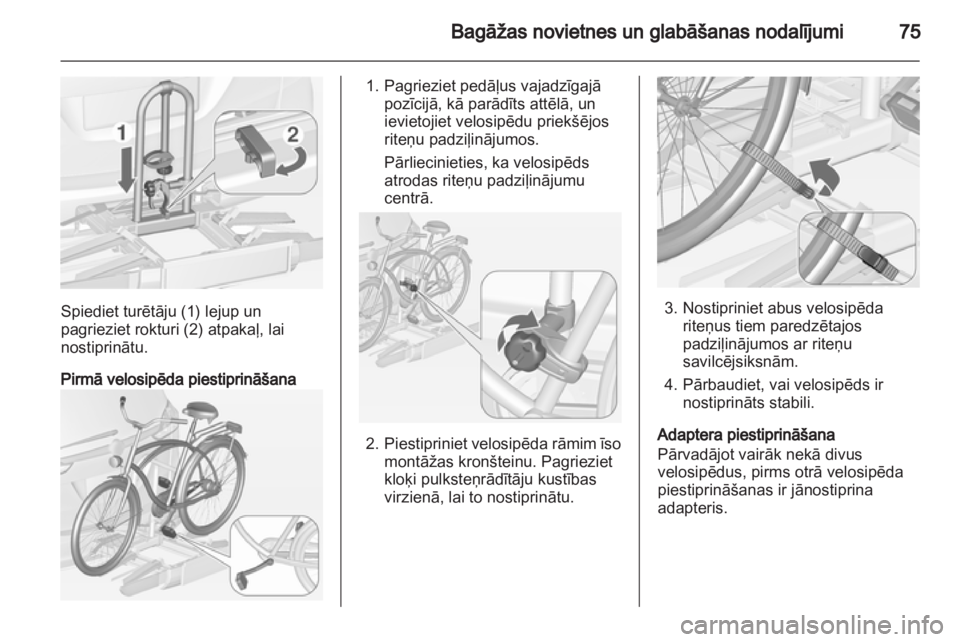 Bagāžas novietnes un glabāšanas nodalījumi 75

1

2

Spiediet turētāju (1) lejup un pagrieziet rokturi (2) atpakaļ, lai nostiprinātu.

Pirmā velosipēda piestiprināšana

1. Pagrieziet pedāļus vajadzīgajā pozīcijā, kā parādīts attēlā, un ievietojiet velosipēdu priekšējos riteņu padziļinājumos.

Pārliecinieties, ka velosipēds atrodas riteņu padziļinājumu centrā.

2. Piestipriniet velosipēda rāmim īso montāžas kronšteinu. Pagrieziet kloķi pulksteņrādītāju kustības virzienā, lai to nostiprinātu.

3. Nostipriniet abus velosipēda riteņus tiem paredzētajos padziļinājumos ar riteņu savilcējsiksnām.

4. Pārbaudiet, vai velosipēds ir nostiprināts stabili.

Adaptera piestiprināšana
Pārvadājot vairāk nekā divus velosipēdus, pirms otrā velosipēda piestiprināšanas ir jānostiprina adapteris.

carmanualsonline.info