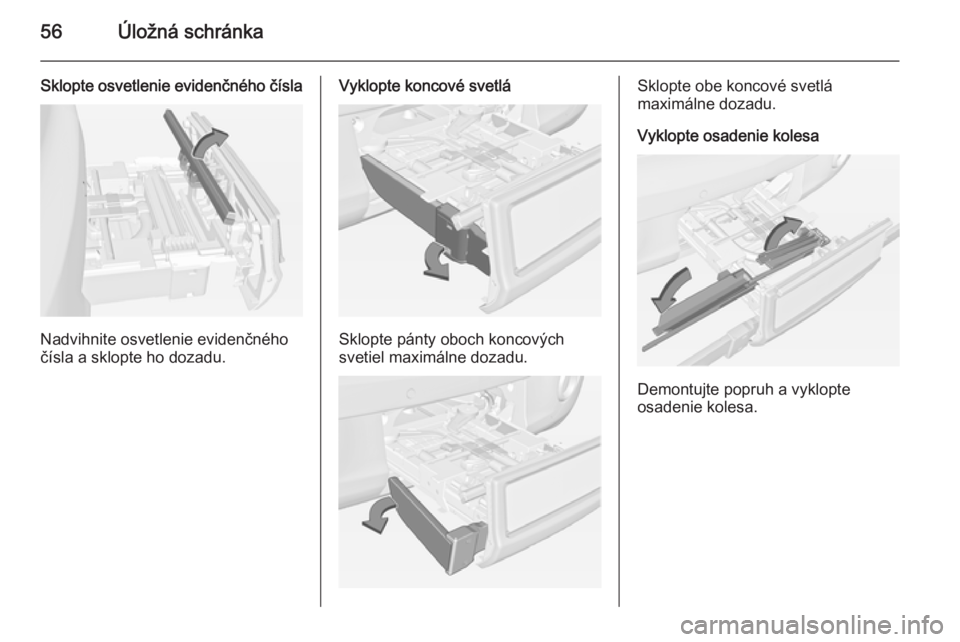 56 Úložná schránka

Sklopte osvetlenie evidenčného čísla

Nadvihnite osvetlenie evidenčného čísla a sklopte ho dozadu.

Vyklopte koncové svetlá

Sklopte pánty oboch koncových svetiel maximálne dozadu.

Sklopte obe koncové svetlá maximálne dozadu.

Vyklopte osadenie kolesa

Demontujte popruh a vyklopte osadenie kolesa.

carmanualsonline.info