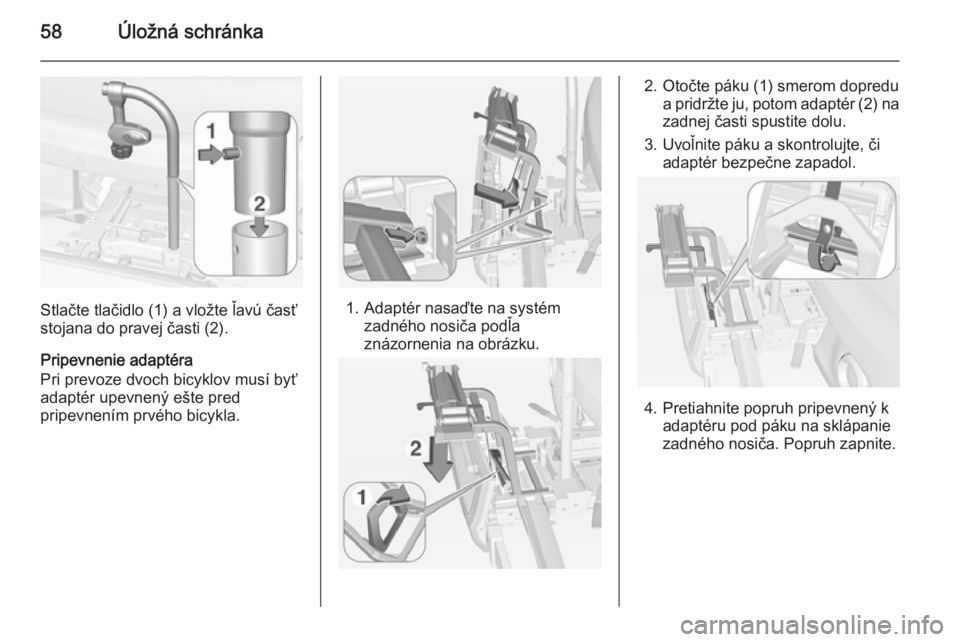 58 Úložná schránka

1

2

Stlačte tlačidlo (1) a vložte ľavú časť stojana do pravej časti (2).

Pripevnenie adaptéra
Pri prevoze dvoch bicyklov musí byť adaptér upevnený ešte pred pripevnením prvého bicykla.

1. Adaptér nasaďte na systém zadného nosiča podľa znázornenia na obrázku.

2

1

2. Otočte páku (1) smerom dopredu a pridržte ju, potom adaptér (2) na zadnej časti spustite dolu.

3. Uvoľnite páku a skontrolujte, či adaptér bezpečne zapadol.

4. Pretiahnite popruh pripevnený k adaptéru pod páku na sklápanie zadného nosiča. Popruh zapnite.

carmanualsonline.info