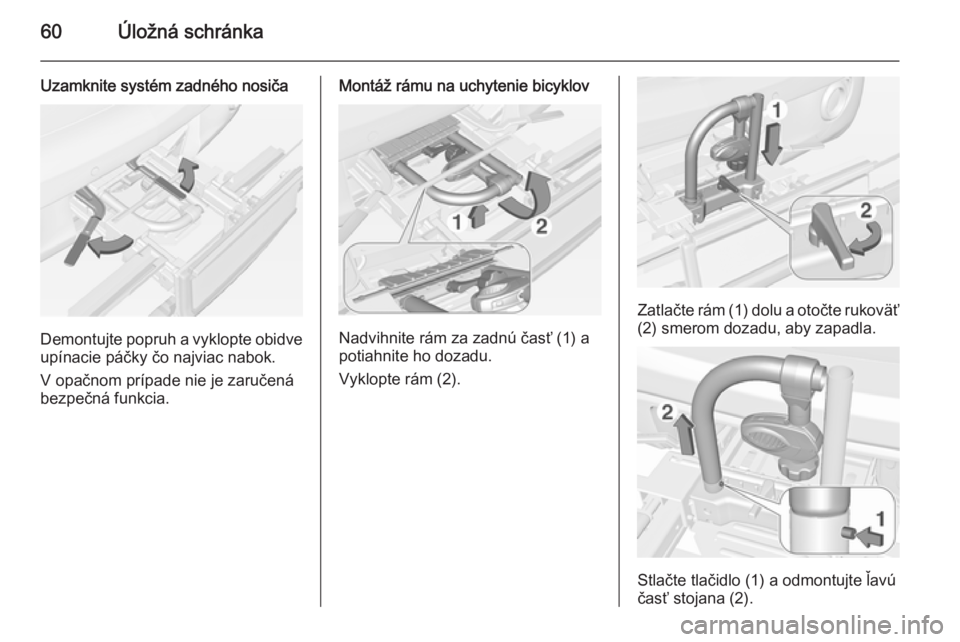 60 Úložná schránka

Uzamknite systém zadného nosiča

Demontujte popruh a vyklopte obidve upínacie páčky čo najviac nabok.

V opačnom prípade nie je zaručená bezpečná funkcia.

Montáž rámu na uchytenie bicyklov

1

2

Nadvihnite rám za zadnú časť (1) a potiahnite ho dozadu.

Vyklopte rám (2).

1

2

Zatlačte rám (1) dolu a otočte rukoväť (2) smerom dozadu, aby zapadla.

2

1

Stlačte tlačidlo (1) a odmontujte ľavú časť stojana (2).

carmanualsonline.info