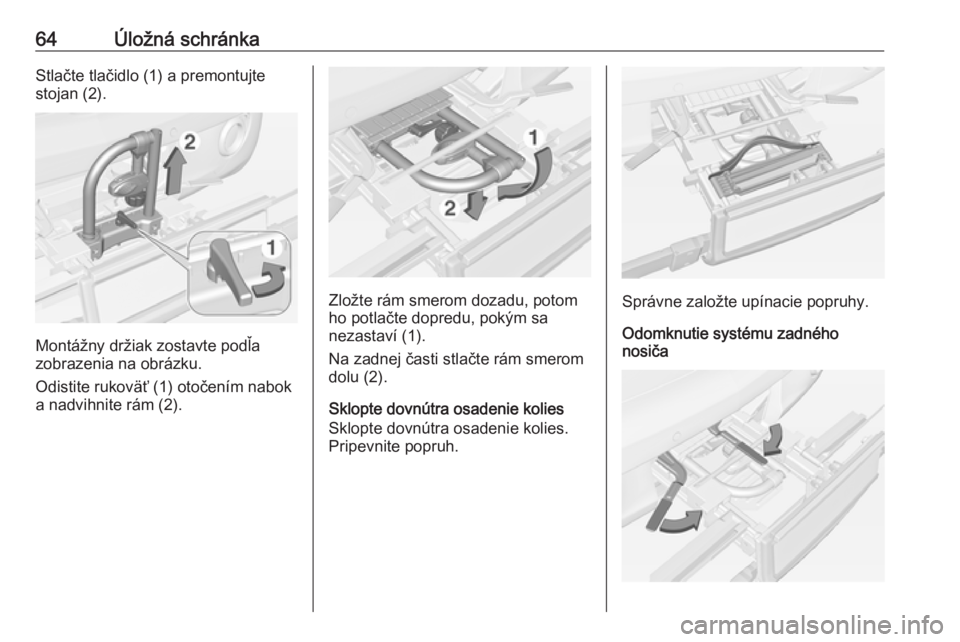 64 Úložná schránka

Stlačte tlačidlo (1) a premontujte stojan (2).

2

1

Montážny držiak zostavte podľa zobrazenia na obrázku.

Odistite rukoväť (1) otočením nabok a nadvihnite rám (2).

1

2

Zložte rám smerom dozadu, potom ho potlačte dopredu, pokým sa nezastaví (1).

Na zadnej časti stlačte rám smerom dolu (2).

Sklopte dovnútra osadenie kolies
Sklopte dovnútra osadenie kolies. Pripevnite popruh.

Správne založte upínacie popruhy.

Odomknutie systému zadného nosiča

carmanualsonline.info