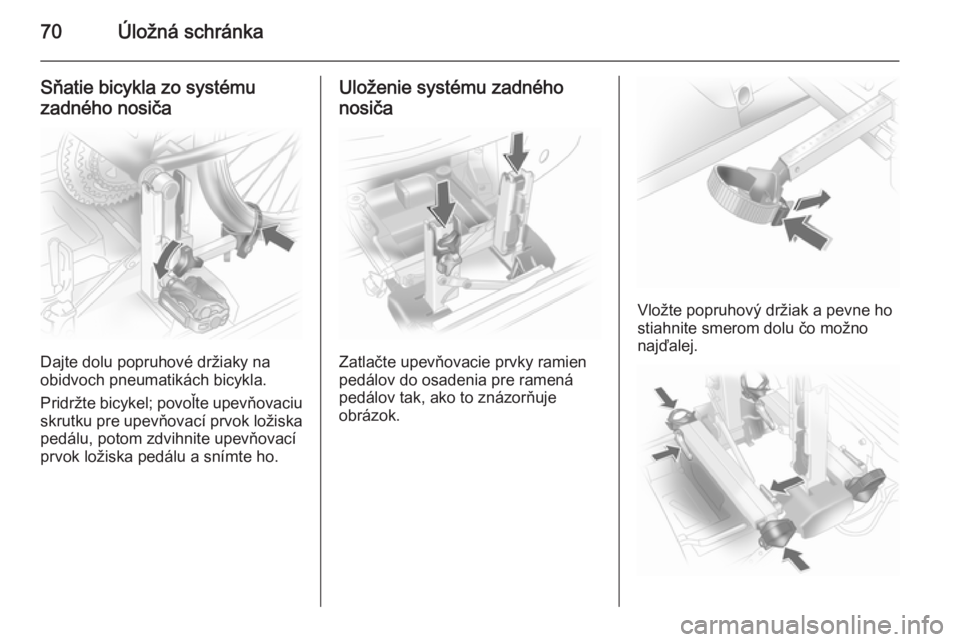 70 Úložná schránka

Sňatie bicykla zo systému zadného nosiča

Dajte dolu popruhové držiaky na obidvoch pneumatikách bicykla.

Pridržte bicykel; povoľte upevňovaciu skrutku pre upevňovací prvok ložiska pedálu, potom zdvihnite upevňovací prvok ložiska pedálu a snímte ho.

Uloženie systému zadného nosiča

Zatlačte upevňovacie prvky ramien pedálov do osadenia pre ramená pedálov tak, ako to znázorňuje obrázok.

Vložte popruhový držiak a pevne ho stiahnite smerom dolu čo možno najďalej.

carmanualsonline.info