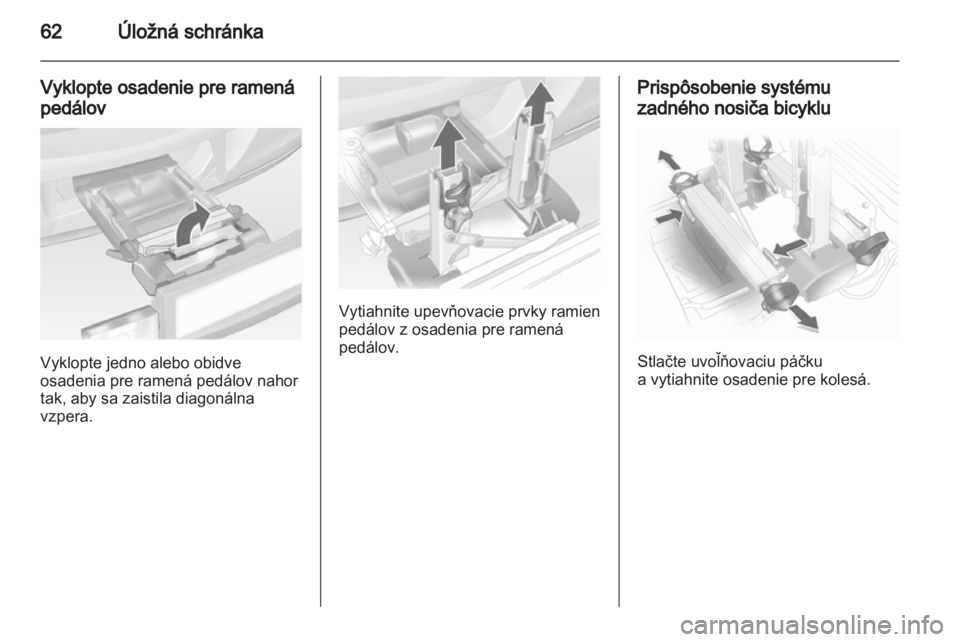 62 Úložná schránka

Vyklopte osadenie pre ramená pedálov

Vyklopte jedno alebo obidve osadenia pre ramená pedálov nahor tak, aby sa zaistila diagonálna vzpera.

Vytiahnite upevňovacie prvky ramien pedálov z osadenia pre ramená pedálov.

Prispôsobenie systému zadného nosiča bicyklu

Stlačte uvoľňovaciu páčku a vytiahnite osadenie pre kolesá.

carmanualsonline.info