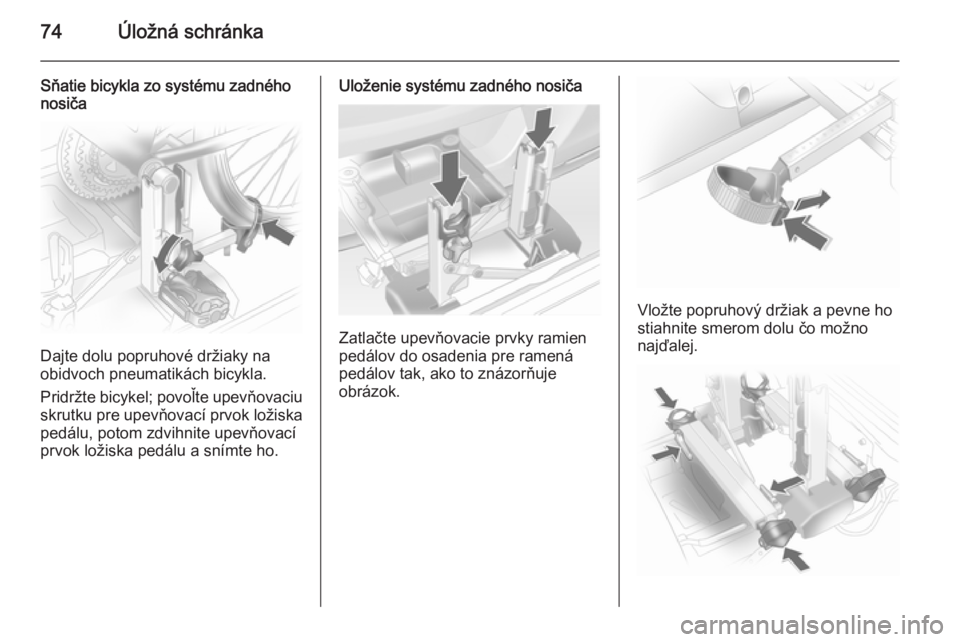 74 Úložná schránka

Sňatie bicykla zo systému zadného nosiča

Dajte dolu popruhové držiaky na obidvoch pneumatikách bicykla.

Pridržte bicykel; povoľte upevňovaciu skrutku pre upevňovací prvok ložiska pedálu, potom zdvihnite upevňovací prvok ložiska pedálu a snímte ho.

Uloženie systému zadného nosiča

Zatlačte upevňovacie prvky ramien pedálov do osadenia pre ramená pedálov tak, ako to znázorňuje obrázok.

Vložte popruhový držiak a pevne ho stiahnite smerom dolu čo možno najďalej.

carmanualsonline.info