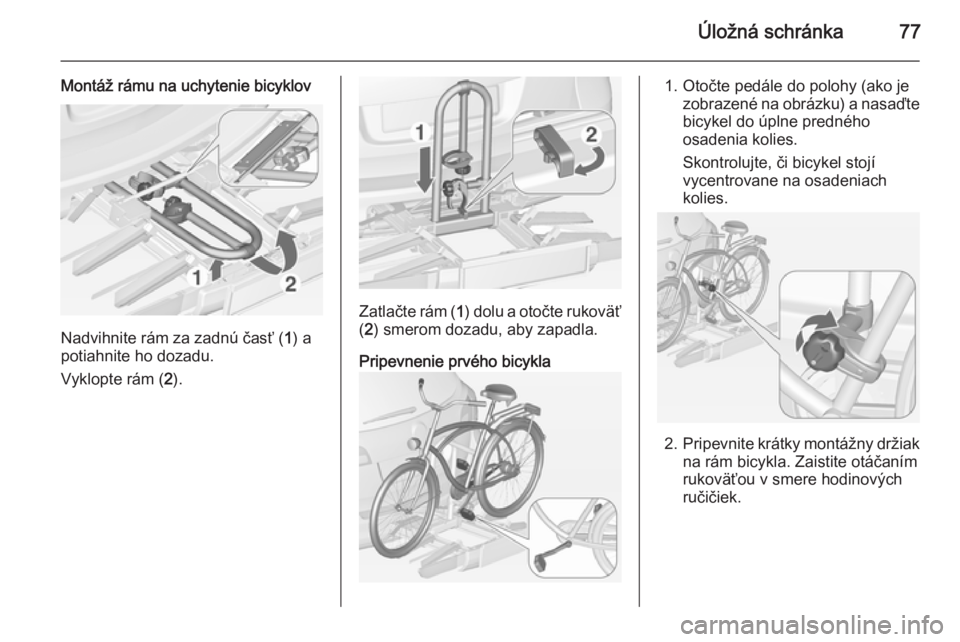 Úložná schránka 77

Montáž rámu na uchytenie bicyklov

1 2

Nadvihnite rám za zadnú časť (1) a potiahnite ho dozadu.

Vyklopte rám (2).

1 2

Zatlačte rám (1) dolu a otočte rukoväť (2) smerom dozadu, aby zapadla.

Pripevnenie prvého bicykla

1. Otočte pedále do polohy (ako je zobrazené na obrázku) a nasaďte bicykel do úplne predného osadenia kolies.

Skontrolujte, či bicykel stojí vycentrovane na osadeniach kolies.

2. Pripevnite krátky montážny držiak na rám bicykla. Zaistite otáčaním rukoväťou v smere hodinových ručičiek.

carmanualsonline.info