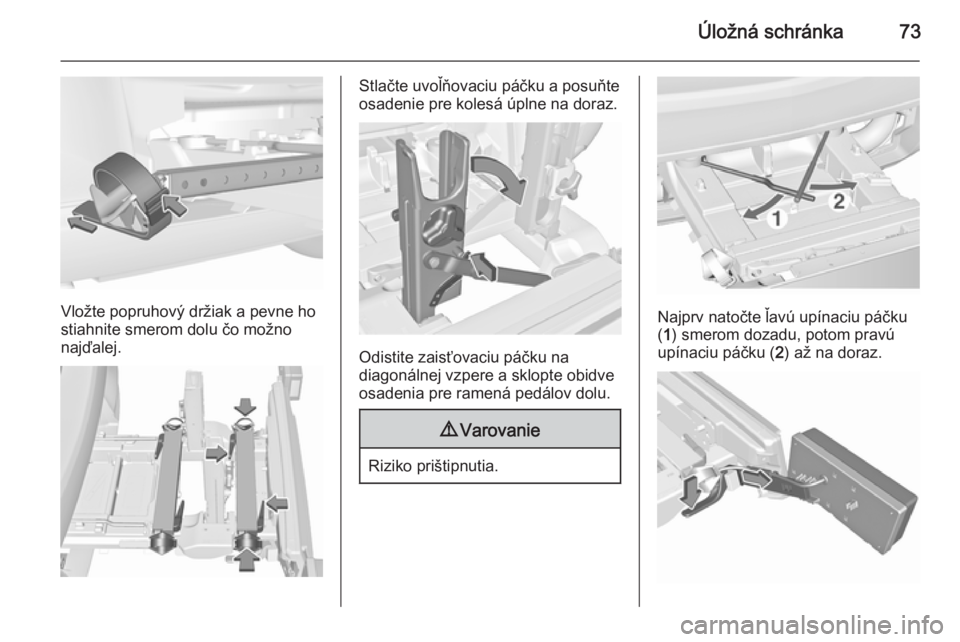 Úložná schránka 73

Vložte popruhový držiak a pevne ho stiahnite smerom dolu čo možno najďalej.

Stlačte uvoľňovaciu páčku a posuňte osadenie pre kolesá úplne na doraz.

Odistite zaisťovaciu páčku na diagonálnej vzpere a sklopte obidve osadenia pre ramená pedálov dolu.

⚠ Varovanie

Riziko prištipnutia.

1

2

Najprv natočte ľavú upínaciu páčku (1) smerom dozadu, potom pravú upínaciu páčku (2) až na doraz.

carmanualsonline.info