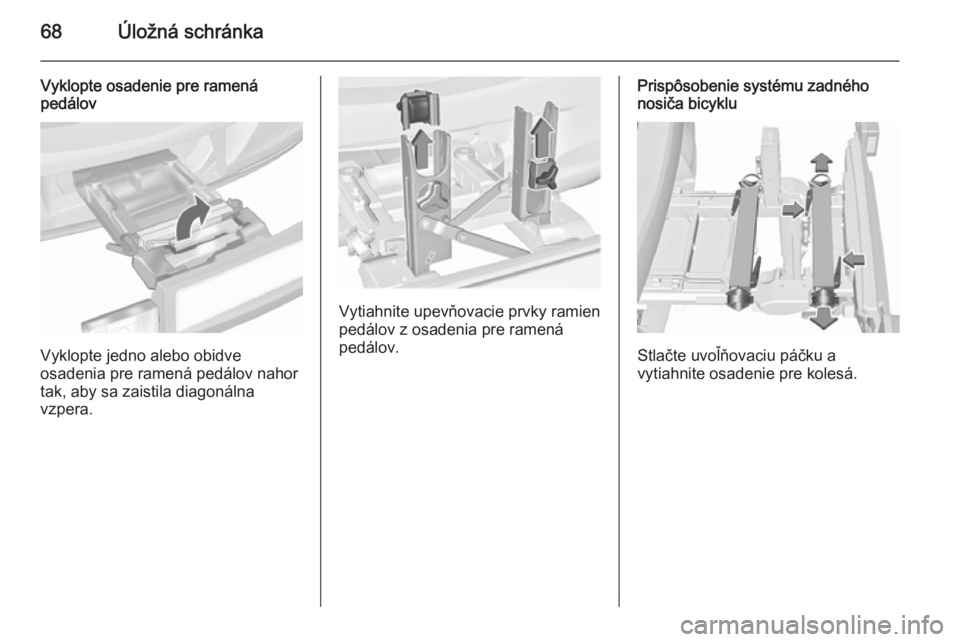 68 Úložná schránka

Vyklopte osadenie pre ramená pedálov

Vyklopte jedno alebo obidve osadenia pre ramená pedálov nahor tak, aby sa zaistila diagonálna vzpera.

Vytiahnite upevňovacie prvky ramien pedálov z osadenia pre ramená pedálov.

Prispôsobenie systému zadného nosiča bicyklu

Stlačte uvoľňovaciu páčku a vytiahnite osadenie pre kolesá.

carmanualsonline.info