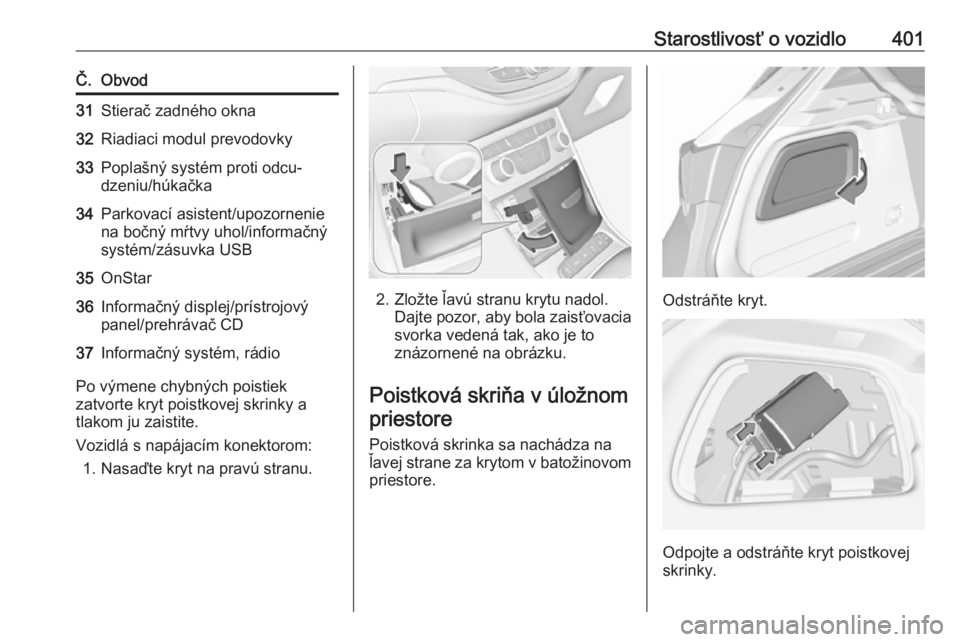 Starostlivosť o vozidlo 401

| Č. | Obvod |
|---|---|
| 31 | Stierač zadného okna |
| 32 | Riadiaci modul prevodovky |
| 33 | Poplašný systém proti odcudzeniu/húkačka |
| 34 | Parkovací asistent/upozornenie na bočný mŕtvy uhol/informačný systém/zásuvka USB |
| 35 | OnStar |
| 36 | Informačný displej/prístrojový panel/prehrávač CD |
| 37 | Informačný systém, rádio |

Po výmene chybných poistiek zatvorte kryt poistkovej skrinky a tlakom ju zaistite.

Vozidlá s napájacím konektorom:

1. Nasaďte kryt na pravú stranu.

2. Zložte ľavú stranu krytu nadol. Dajte pozor, aby bola zaisťovacia svorka vedená tak, ako je to znázornené na obrázku.

Poistková skriňa v úložnom priestore

Poistková skrinka sa nachádza na ľavej strane za krytom v batožinovom priestore.

Odstráňte kryt.

Odpojte a odstráňte kryt poistkovej skrinky.

carmanualsonline.info