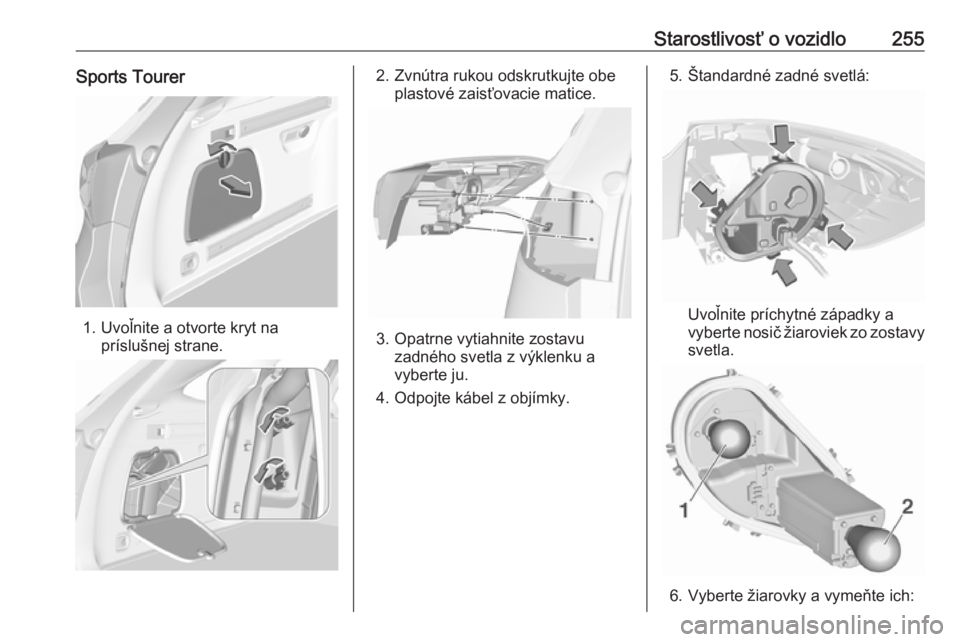 Starostlivosť o vozidlo 255

Sports Tourer

1. Uvoľnite a otvorte kryt na príslušnej strane.

2. Zvnútra rukou odskrutkujte obe plastové zaisťovacie matice.

3. Opatrne vytiahnite zostavu zadného svetla z výklenku a vyberte ju.

4. Odpojte kábel z objímky.

5. Štandardné zadné svetlá:

Uvoľnite príchytné západky a vyberte nosič žiaroviek zo zostavy svetla.

1

2

6. Vyberte žiarovky a vymeňte ich:

carmanualsonline.info