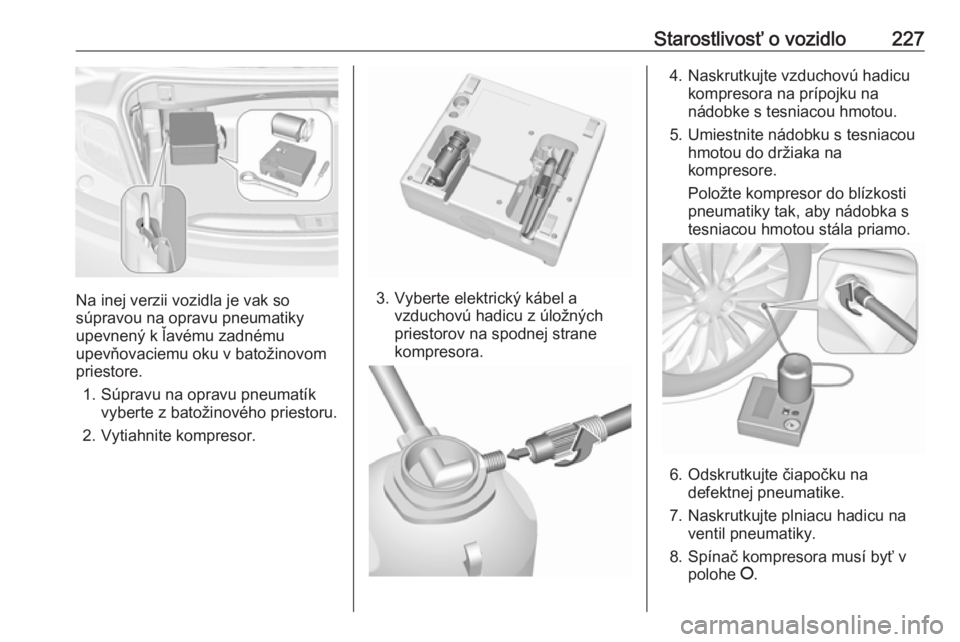 Starostlivosť o vozidlo 227

Na inej verzii vozidla je vak so súpravou na opravu pneumatiky upevnený k ľavému zadnému upevňovaciemu oku v batožinovom priestore.

1. Súpravu na opravu pneumatík vyberte z batožinového priestoru.

2. Vytiahnite kompresor.

3. Vyberte elektrický kábel a vzduchovú hadicu z úložných priestorov na spodnej strane kompresora.

4. Naskrutkujte vzduchovú hadicu kompresora na prípojku na nádobke s tesniacou hmotou.

5. Umiestnite nádobku s tesniacou hmotou do držiaka na kompresore.

Položte kompresor do blízkosti pneumatiky tak, aby nádobka s tesniacou hmotou stála priamo.

6. Odskrutkujte čiapočku na defektnej pneumatike.

7. Naskrutkujte plniacu hadicu na ventil pneumatiky.

8. Spínač kompresora musí byť v polohe O.

carmanualsonline.info