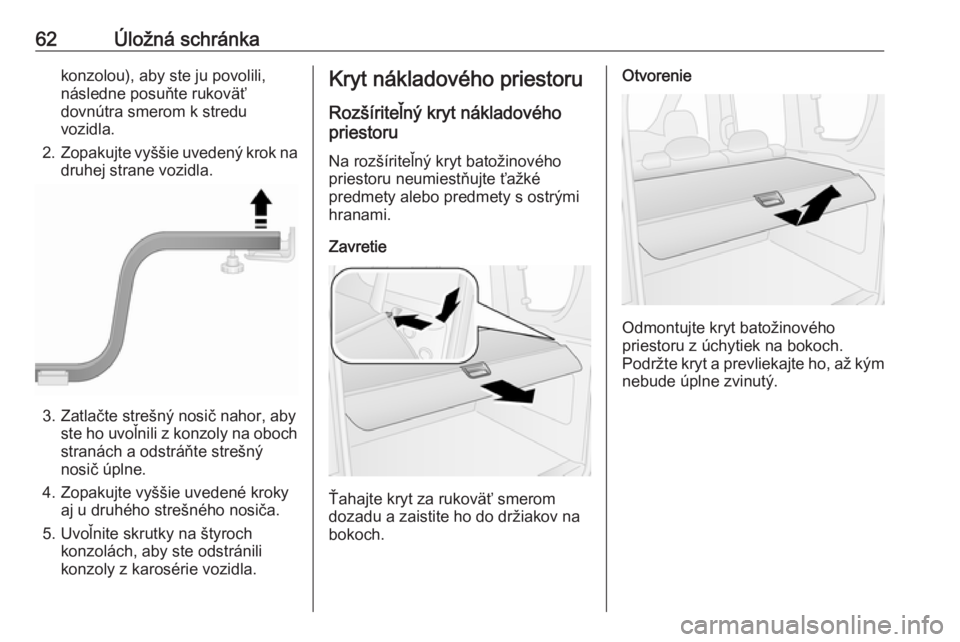 62 Úložná schránka

konzolou), aby ste ju povolili, následne posuňte rukoväť dovnútra smerom k stredu vozidla.

2. Zopakujte vyššie uvedený krok na druhej strane vozidla.

3. Zatlačte strešný nosič nahor, aby ste ho uvoľnili z konzoly na oboch stranách a odstráňte strešný nosič úplne.

4. Zopakujte vyššie uvedené kroky aj u druhého strešného nosiča.

5. Uvoľnite skrutky na štyroch konzolách, aby ste odstránili konzoly z karosérie vozidla.

Kryt nákladového priestoru

Rozšíriteľný kryt nákladového priestoru

Na rozšíriteľný kryt batožinového priestoru neumiestňujte ťažké predmety alebo predmety s ostrými hranami.

Zavretie

Ťahajte kryt za rukoväť smerom dozadu a zaistite ho do držiakov na bokoch.

Otvorenie

Odmontujte kryt batožinového priestoru z úchytiek na bokoch. Podržte kryt a prevliekajte ho, až kým nebude úplne zvinutý.

carmanualsonline.info