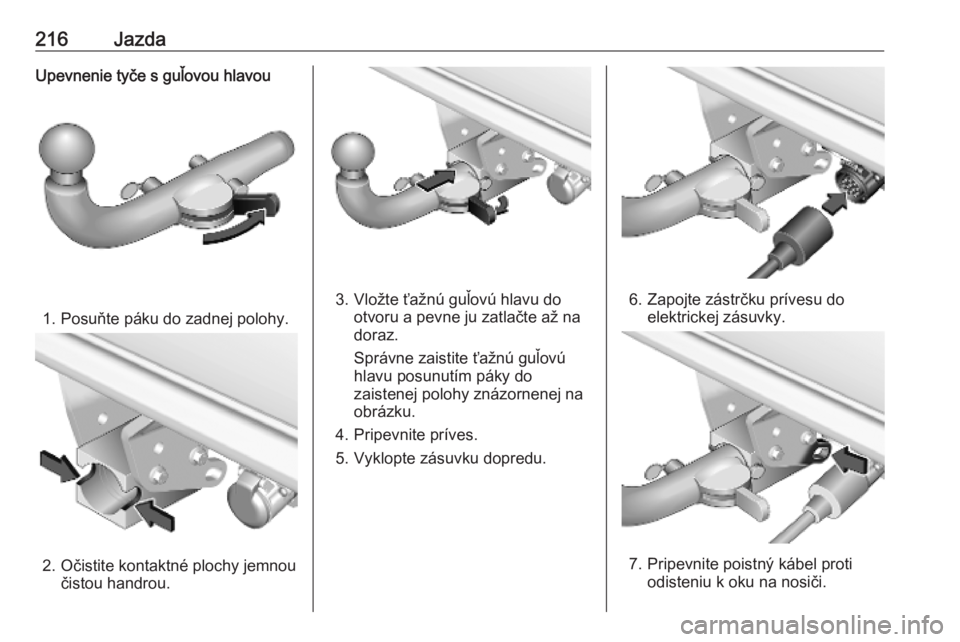 216 Jazda

Upevnenie tyče s guľovou hlavou

1. Posuňte páku do zadnej polohy.

2. Očistite kontaktné plochy jemnou čistou handrou.

3. Vložte ťažnú guľovú hlavu do otvoru a pevne ju zatlačte až na doraz.

Správne zaistite ťažnú guľovú hlavu posunutím páky do zaistenej polohy znázornenej na obrázku.

4. Pripevnite príves.

5. Vyklopte zásuvku dopredu.

6. Zapojte zástrčku prívesu do elektrickej zásuvky.

7. Pripevnite poistný kábel proti odisteniu k oku na nosiči.

carmanualsonline.info