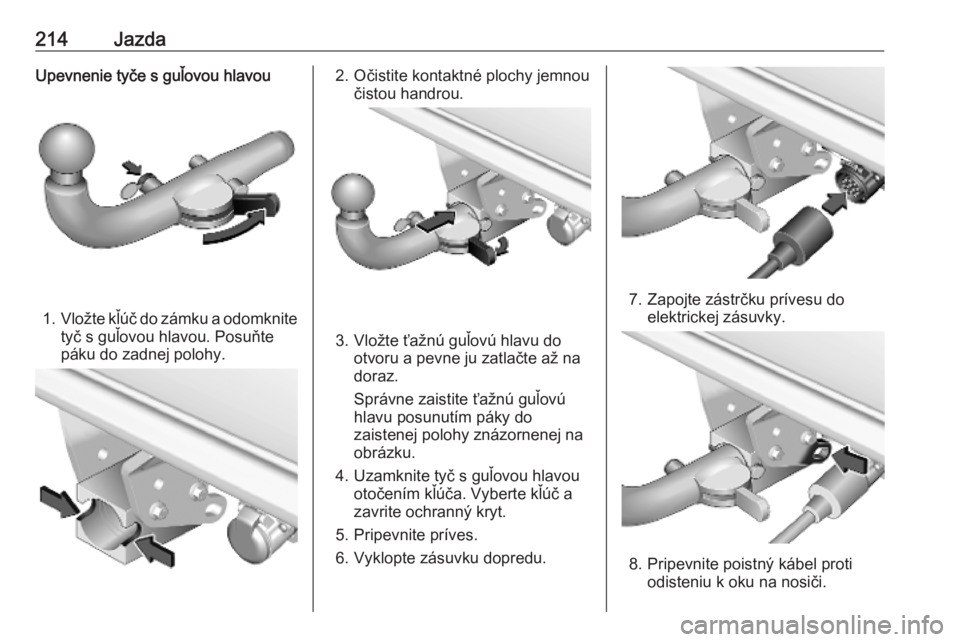 214 Jazda

Upevnenie tyče s guľovou hlavou

1. Vložte kľúč do zámku a odomknite tyč s guľovou hlavou. Posuňte páku do zadnej polohy.

2. Očistite kontaktné plochy jemnou čistou handrou.

3. Vložte ťažnú guľovú hlavu do otvoru a pevne ju zatlačte až na doraz.

Správne zaistite ťažnú guľovú hlavu posunutím páky do zaistenej polohy znázornenej na obrázku.

4. Uzamknite tyč s guľovou hlavou otočením kľúča. Vyberte kľúč a zavrite ochranný kryt.

5. Pripevnite príves.

6. Vyklopte zásuvku dopredu.

7. Zapojte zástrčku prívesu do elektrickej zásuvky.

8. Pripevnite poistný kábel proti odisteniu k oku na nosiči.

carmanualsonline.info