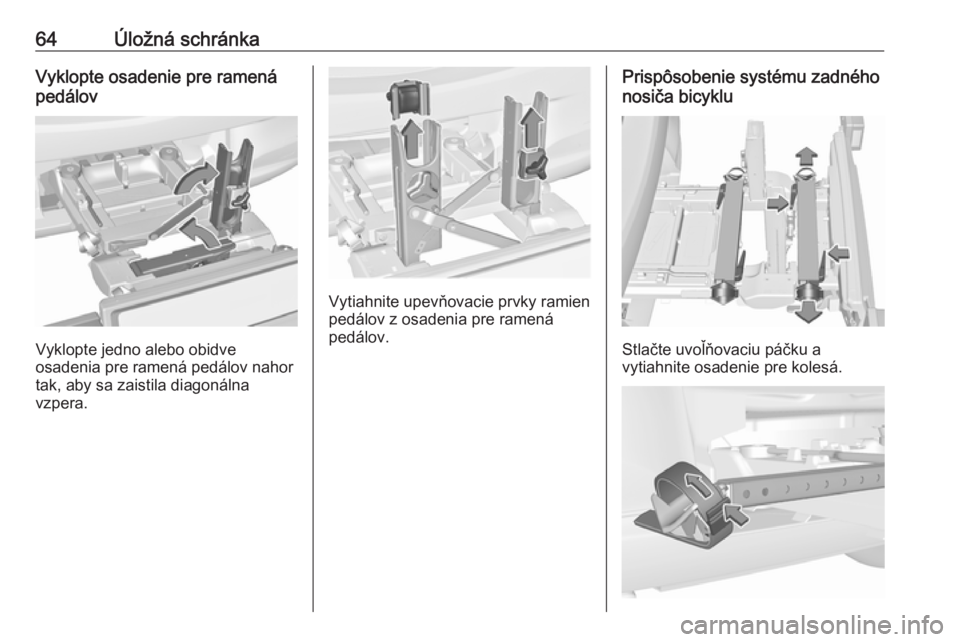 64 Úložná schránka

Vyklopte osadenie pre ramená pedálov

Vyklopte jedno alebo obidve osadenia pre ramená pedálov nahor tak, aby sa zaistila diagonálna vzpera.

Vytiahnite upevňovacie prvky ramien pedálov z osadenia pre ramená pedálov.

Prispôsobenie systému zadného nosiča bicyklu

Stlačte uvoľňovaciu páčku a vytiahnite osadenie pre kolesá.

carmanualsonline.info