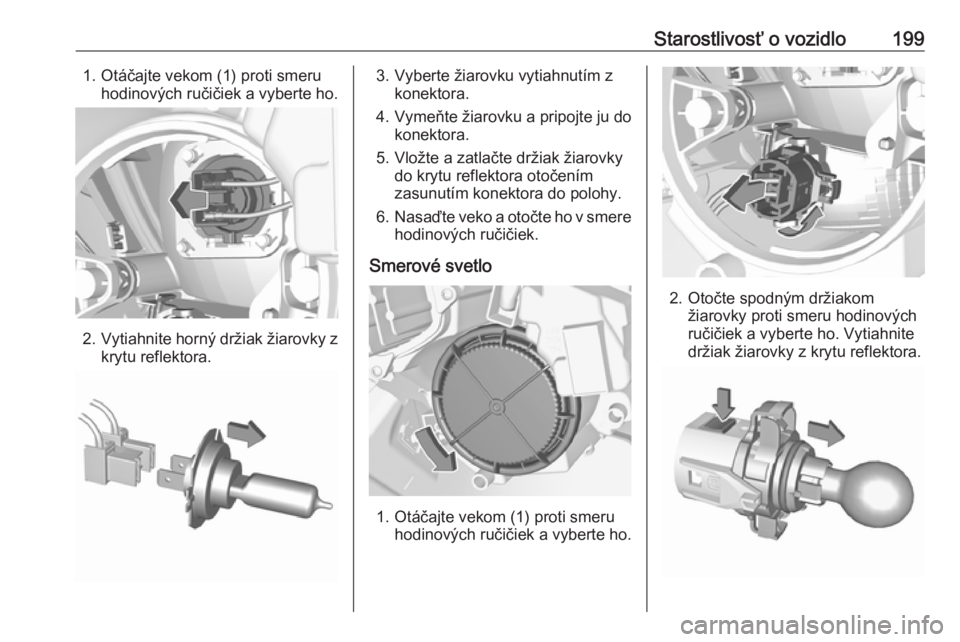 Starostlivosť o vozidlo 199

1. Otáčajte vekom (1) proti smeru hodinových ručičiek a vyberte ho.

2. Vytiahnite horný držiak žiarovky z krytu reflektora.

3. Vyberte žiarovku vytiahnutím z konektora.

4. Vymeňte žiarovku a pripojte ju do konektora.

5. Vložte a zatlačte držiak žiarovky do krytu reflektora otočením zasunutím konektora do polohy.

6. Nasaďte veko a otočte ho v smere hodinových ručičiek.

Smerové svetlo

1. Otáčajte vekom (1) proti smeru hodinových ručičiek a vyberte ho.

2. Otočte spodným držiakom žiarovky proti smeru hodinových ručičiek a vyberte ho. Vytiahnite držiak žiarovky z krytu reflektora.

carmanualsonline.info