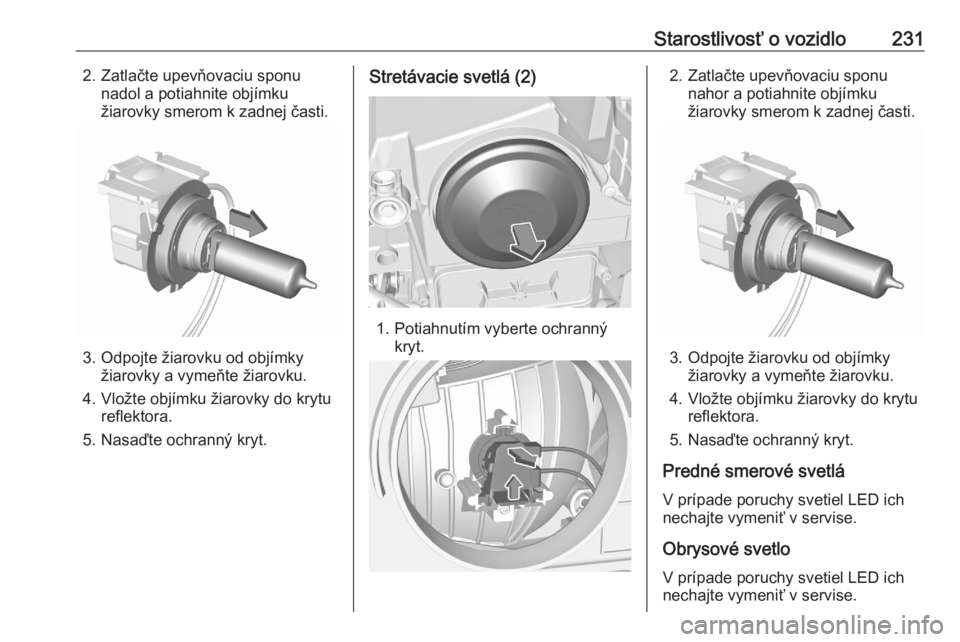 Starostlivosť o vozidlo 231

2. Zatlačte upevňovaciu sponu nadol a potiahnite objímku žiarovky smerom k zadnej časti.

3. Odpojte žiarovku od objímky žiarovky a vymeňte žiarovku.

4. Vložte objímku žiarovky do krytu reflektora.

5. Nasaďte ochranný kryt.

Stretávacie svetlá (2)

1. Potiahnutím vyberte ochranný kryt.

2. Zatlačte upevňovaciu sponu nahor a potiahnite objímku žiarovky smerom k zadnej časti.

3. Odpojte žiarovku od objímky žiarovky a vymeňte žiarovku.

4. Vložte objímku žiarovky do krytu reflektora.

5. Nasaďte ochranný kryt.

Predné smerové svetlá

V prípade poruchy svetiel LED ich nechajte vymeniť v servise.

Obrysové svetlo

V prípade poruchy svetiel LED ich nechajte vymeniť v servise.

carmanualsonline.info